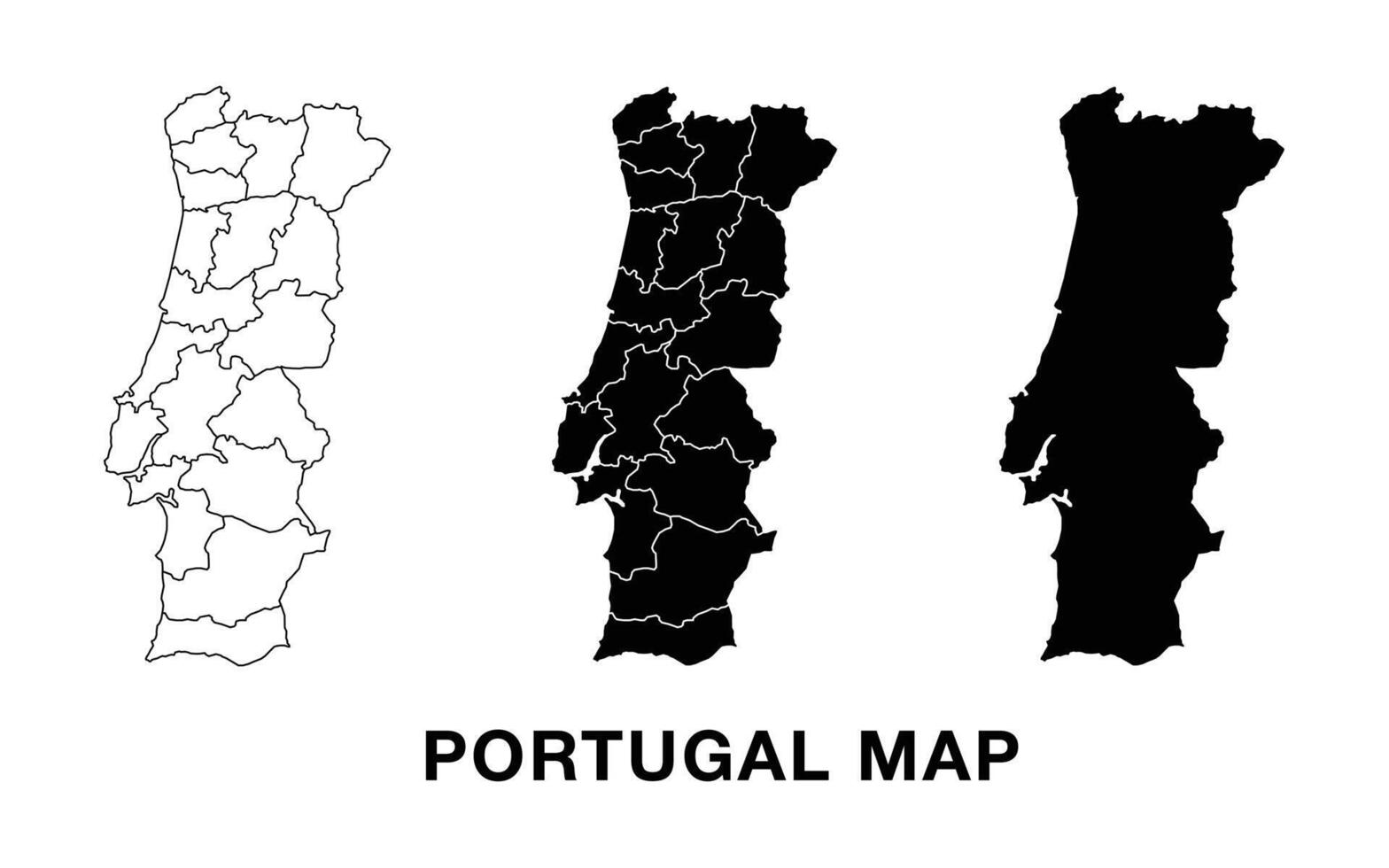 PORTUGAL MAP