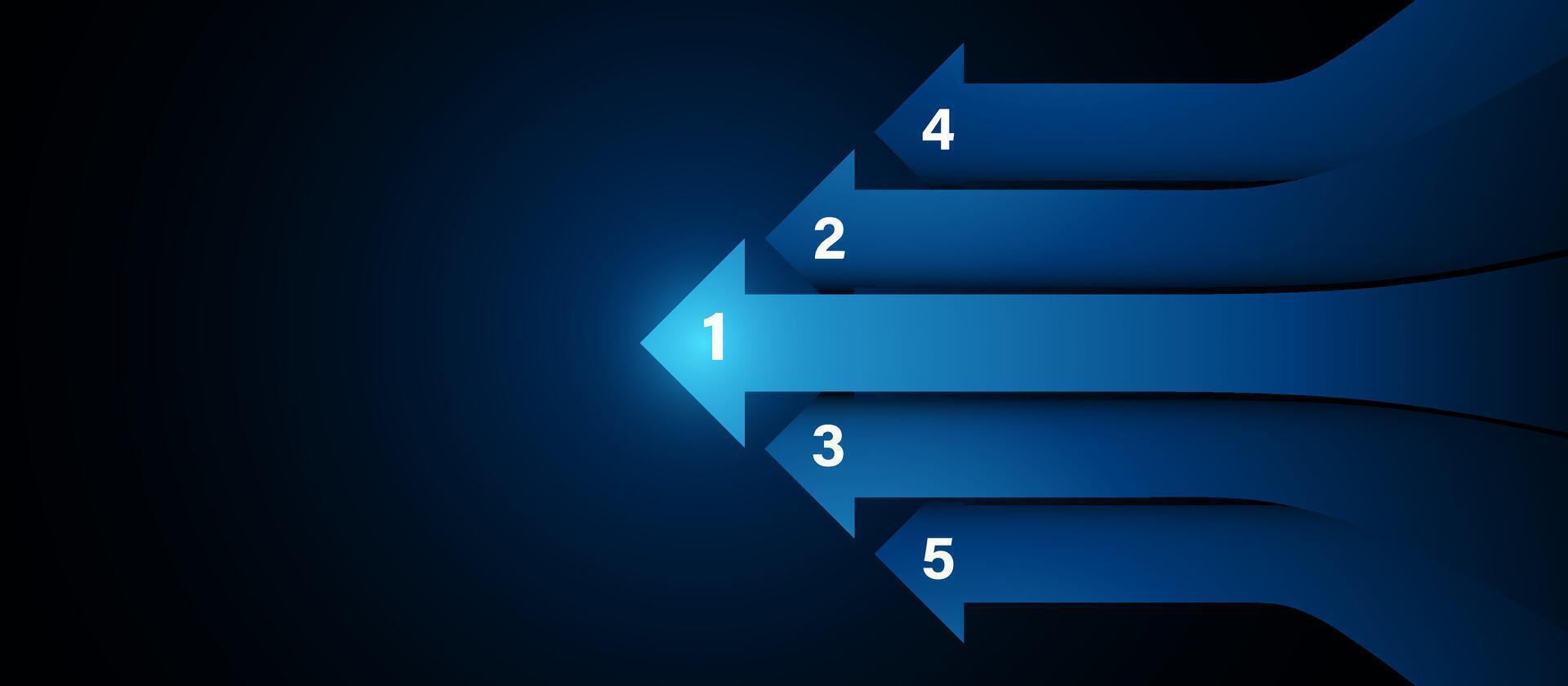 4
2
1
3
5