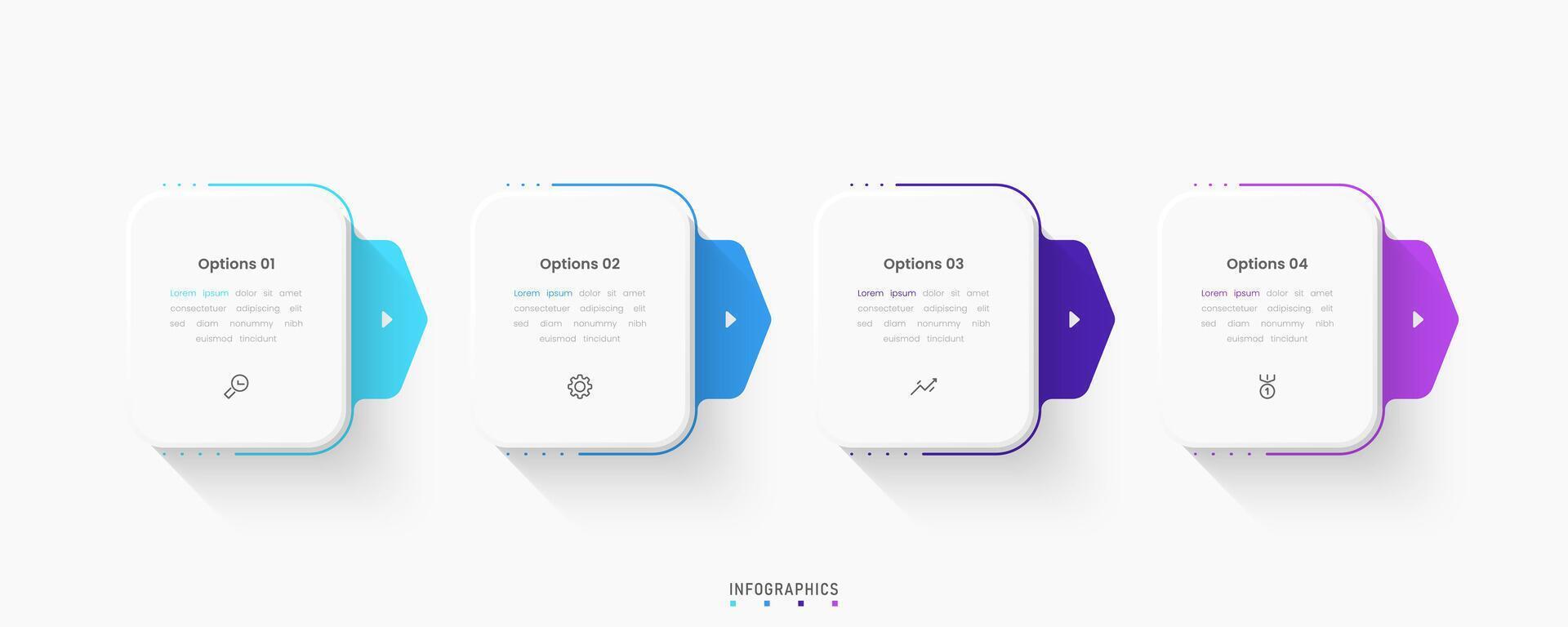 Options 01

Lorem ipsum dolor sit amet consectetuer adipiscing elit sed diam nonummy nibh euismod tincidunt

Options 02

Lorem ipsum dolor sit amet consectetuer adipiscing elit sed diam nonummy nibh euismod tincidunt

Options 03

Lorem ipsum dolor sit amet consectetuer adipiscing elit sed diam nonummy nibh euismod tincidunt

Options 04

Lorem ipsum dolor sit amet consectetuer adipiscing elit sed diam nonummy nibh euismod tincidunt

1

INFOGRAPHICS