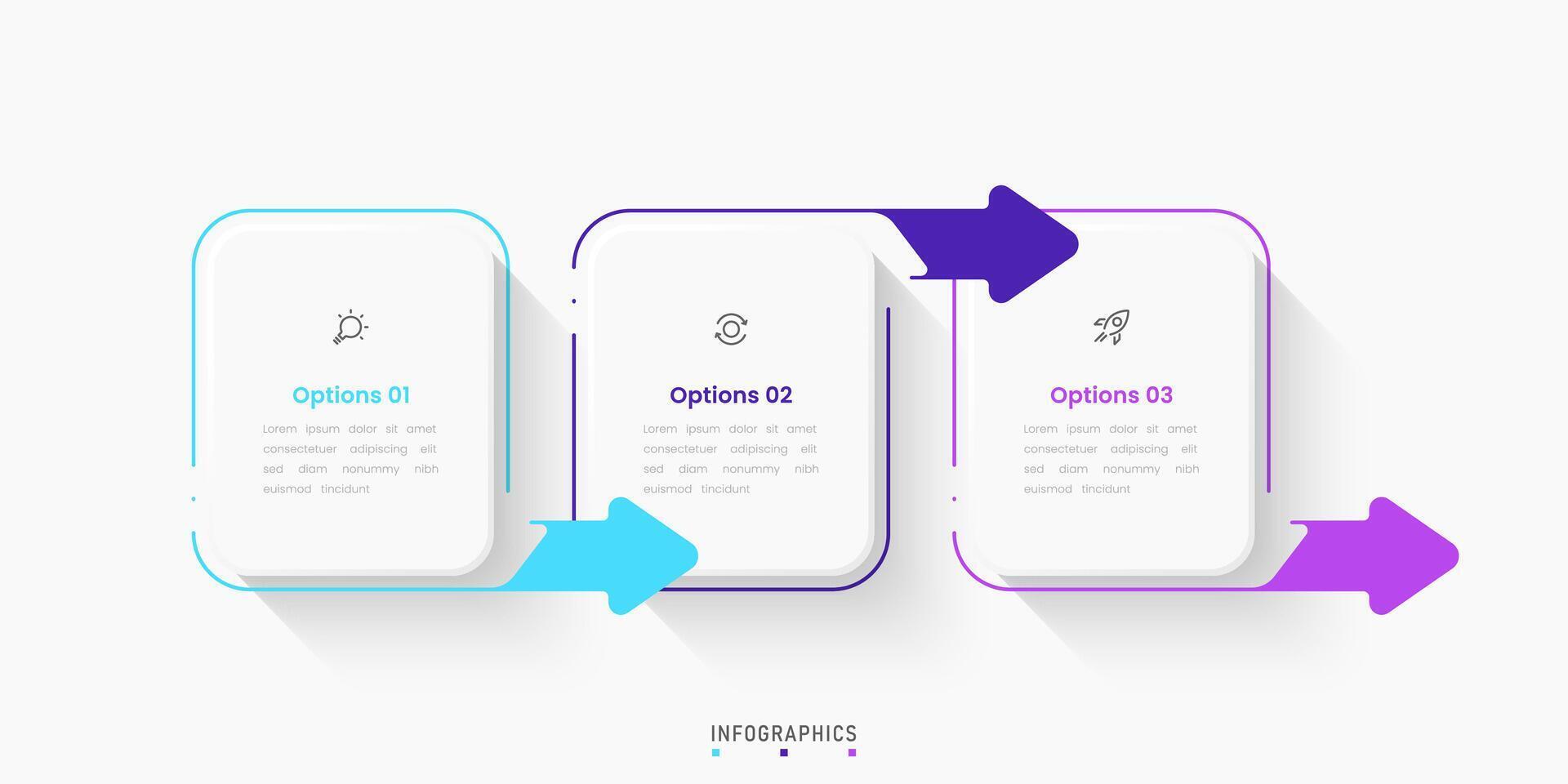 Options 01

Lorem ipsum dolor sit amet consectetuer adipiscing elit sed diam nonummy nibh euismod tincidunt

Options 02

Lorem ipsum dolor sit amet consectetuer adipiscing elit sed diam nonummy nibh euismod tincidunt

Options 03

Lorem ipsum dolor sit amet consectetuer adipiscing elit sed diam nonummy nibh euismod tincidunt

INFOGRAPHICS