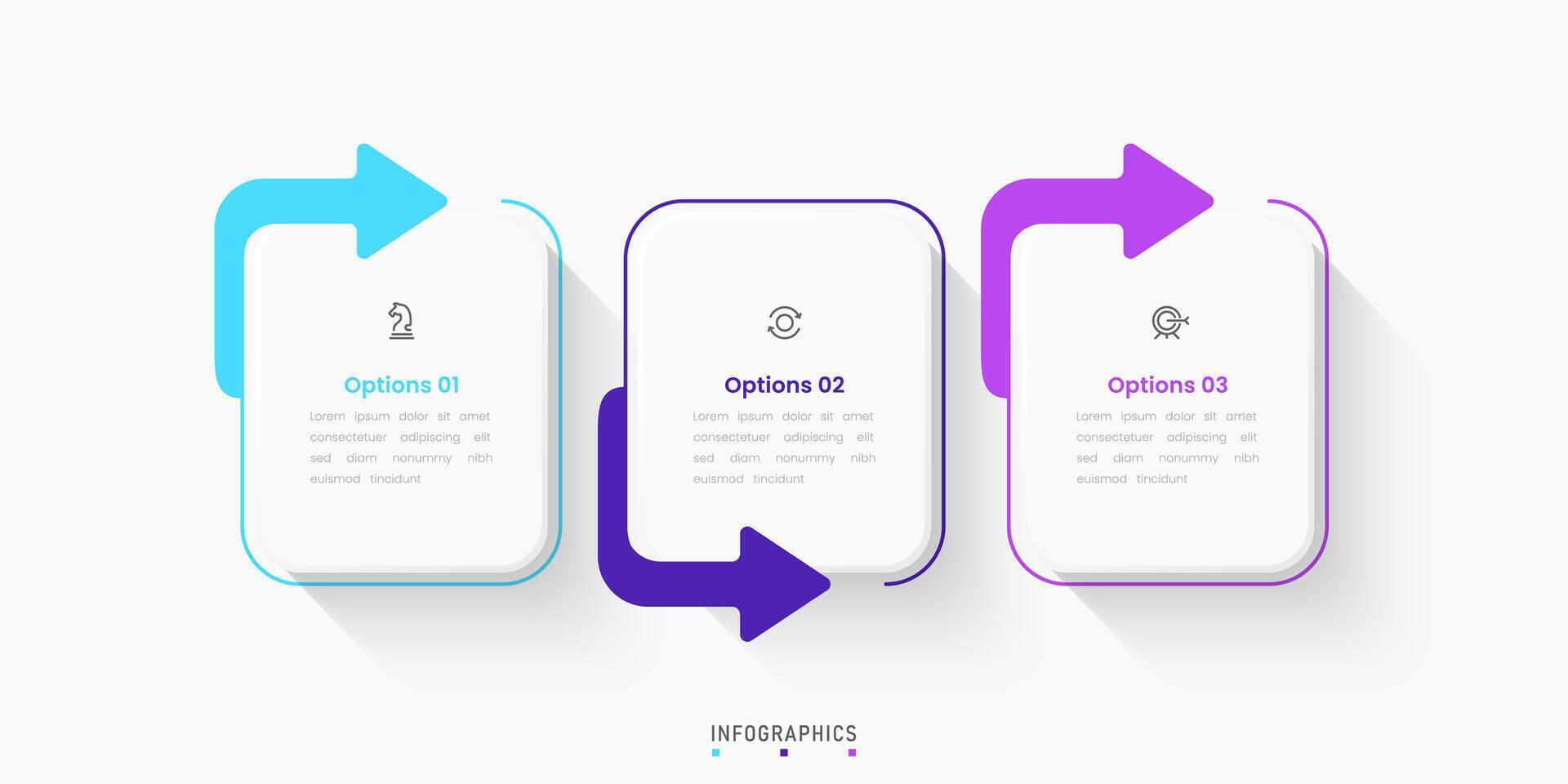 Options 01

Lorem ipsum dolor sit amet consectetuer adipiscing elit sed diam nonummy nibh euismod tincidunt

Options 02

Lorem ipsum dolor sit amet consectetuer adipiscing elit sed diam nonummy nibh euismod tincidunt

Options 03

Lorem ipsum dolor sit amet consectetuer adipiscing elit sed diam nonummy nibh euismod tincidunt

INFOGRAPHICS