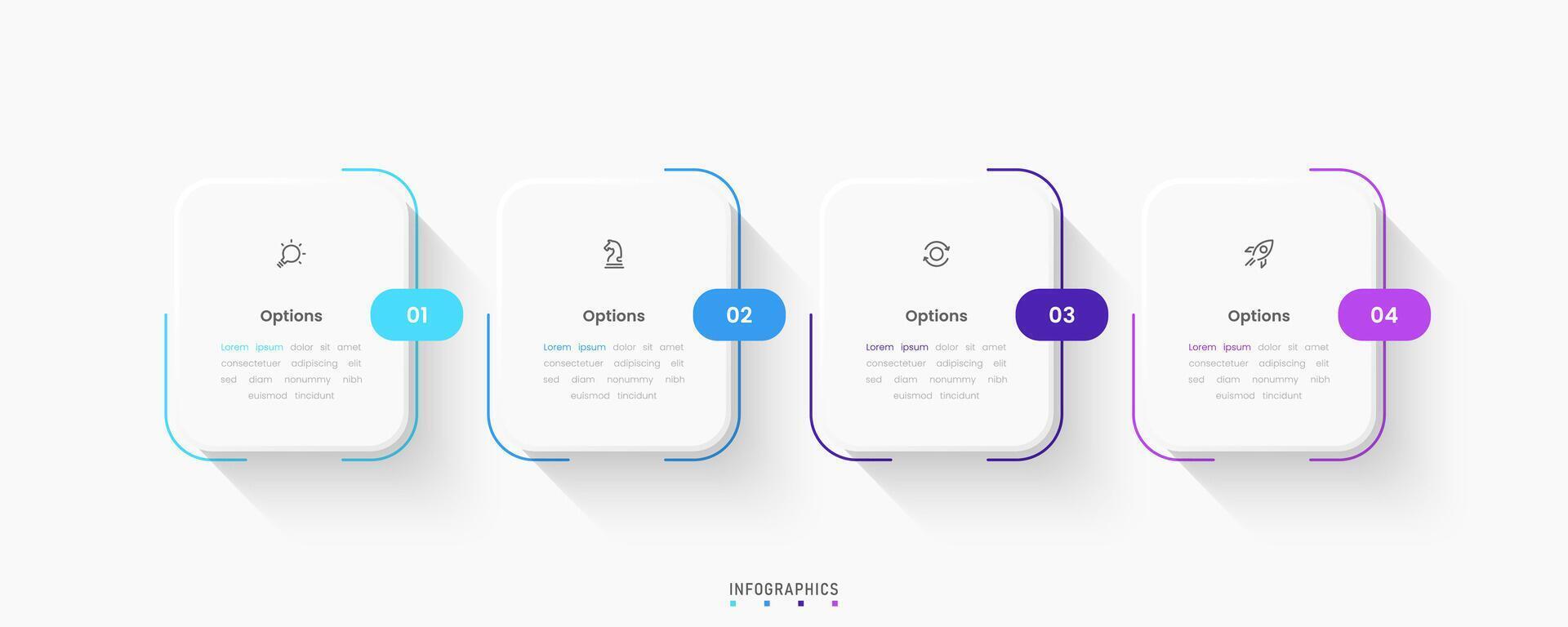 Options

01

Lorem ipsum dolor sit amet consectetuer adipiscing elit sed diam nonummy nibh euismod tincidunt

Options

02

Lorem ipsum dolor sit amet consectetuer adipiscing elit sed diam nonummy nibh euismod tincidunt

Options

03

Lorem ipsum dolor sit amet consectetuer adipiscing elit sed diam nonummy nibh euismod tincidunt

Options

04

Lorem ipsum dolor sit amet consectetuer adipiscing elit sed diam nonummy nibh euismod tincidunt

INFOGRAPHICS