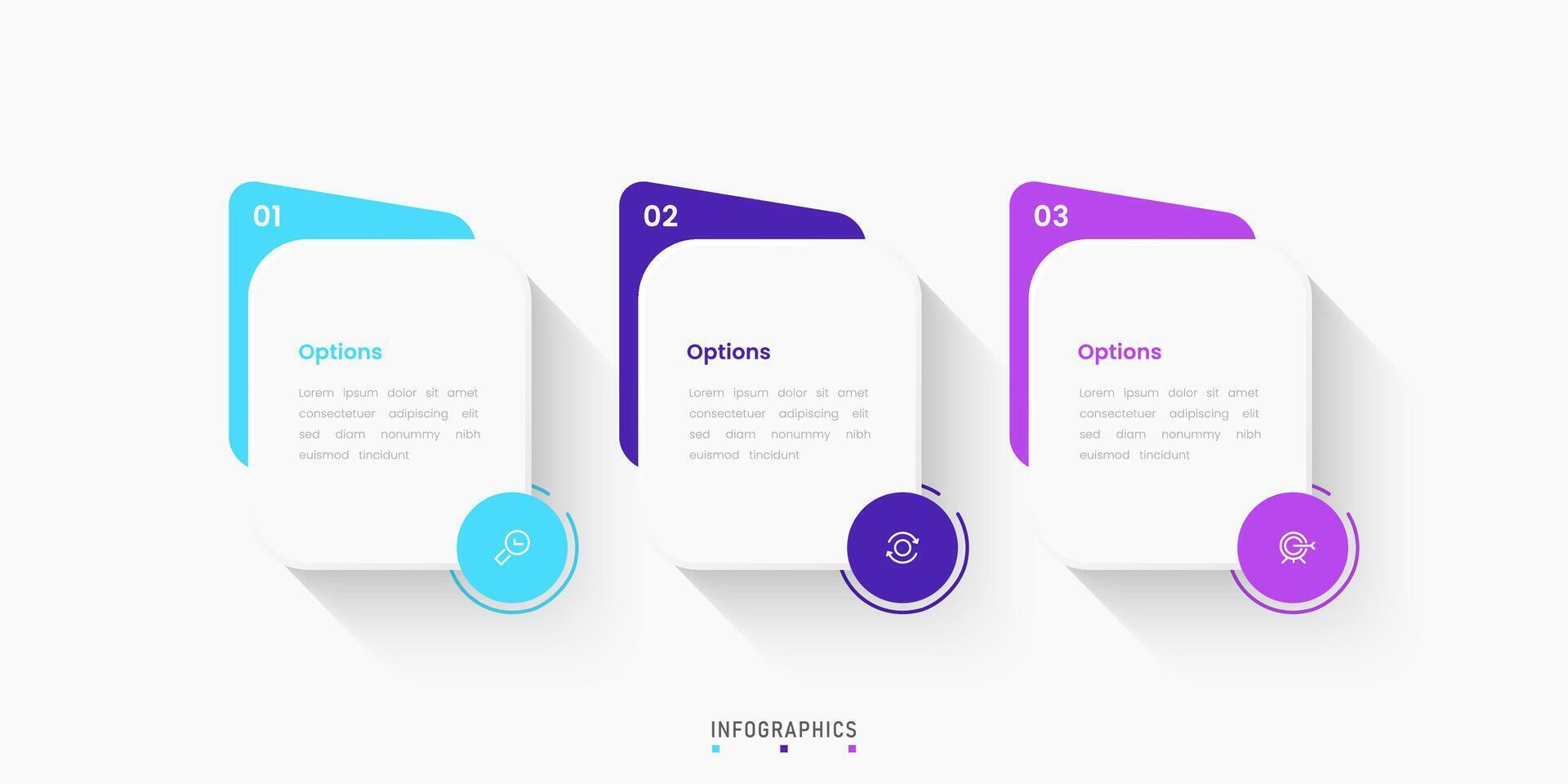 01

Options

Lorem ipsum dolor sit amet consectetuer adipiscing elit sed diam nonummy nibh euismod tincidunt

02

Options

Lorem ipsum dolor sit amet consectetuer adipiscing elit sed diam nonummy nibh euismod tincidunt

03

Options

Lorem ipsum dolor sit amet consectetuer adipiscing elit sed diam nonummy nibh euismod tincidunt

INFOGRAPHICS