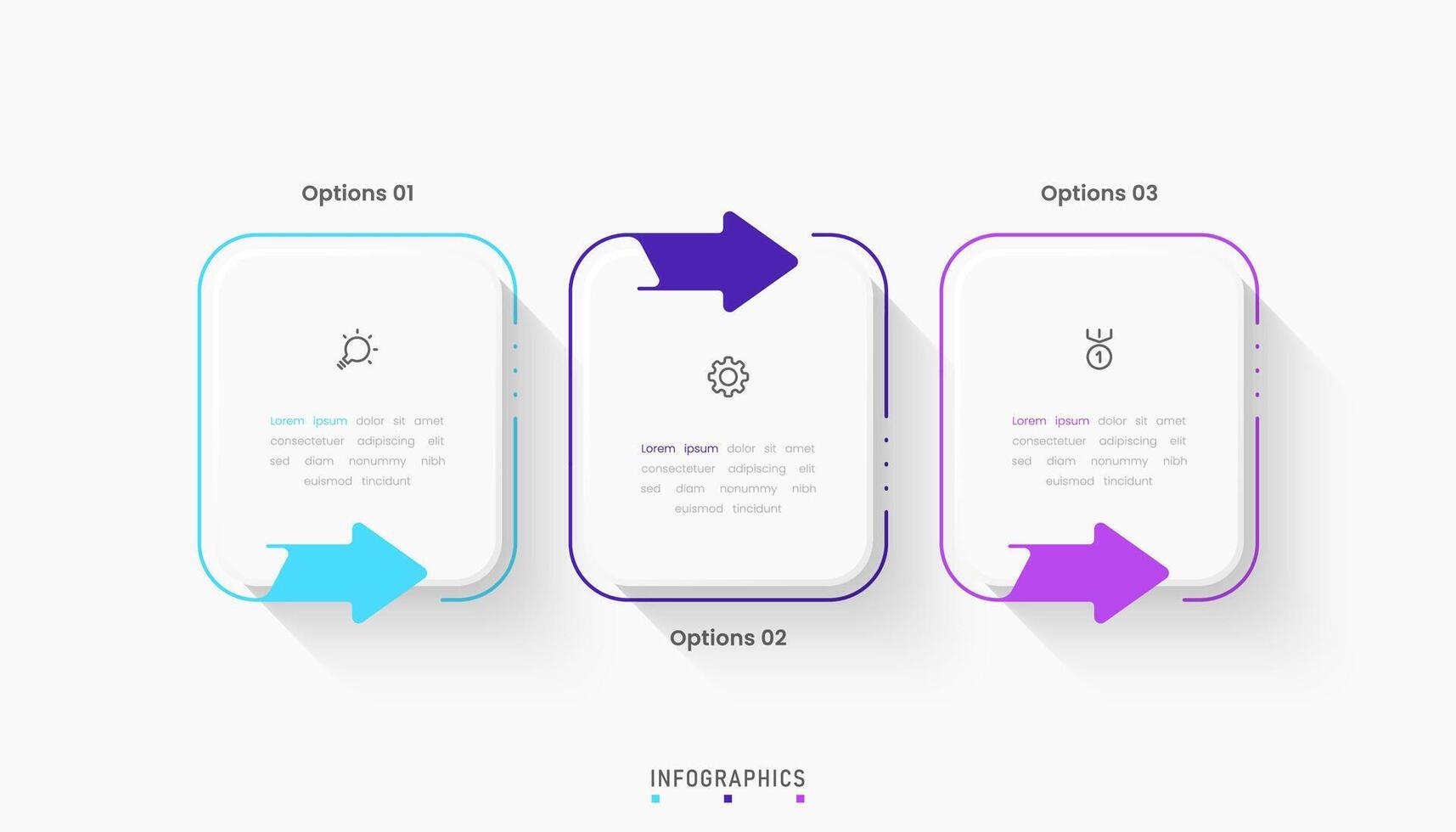 Options 01

Lorem ipsum dolor sit amet consectetuer adipiscing elit sed diam nonummy nibh euismod tincidunt

Lorem ipsum dolor sit amet consectetuer adipiscing elit sed diam nonummy nibh euismod tincidunt

Options 02

Options 03

1

Lorem ipsum dolor sit amet consectetuer adipiscing elit sed diam nonummy nibh euismod tincidunt

INFOGRAPHICS