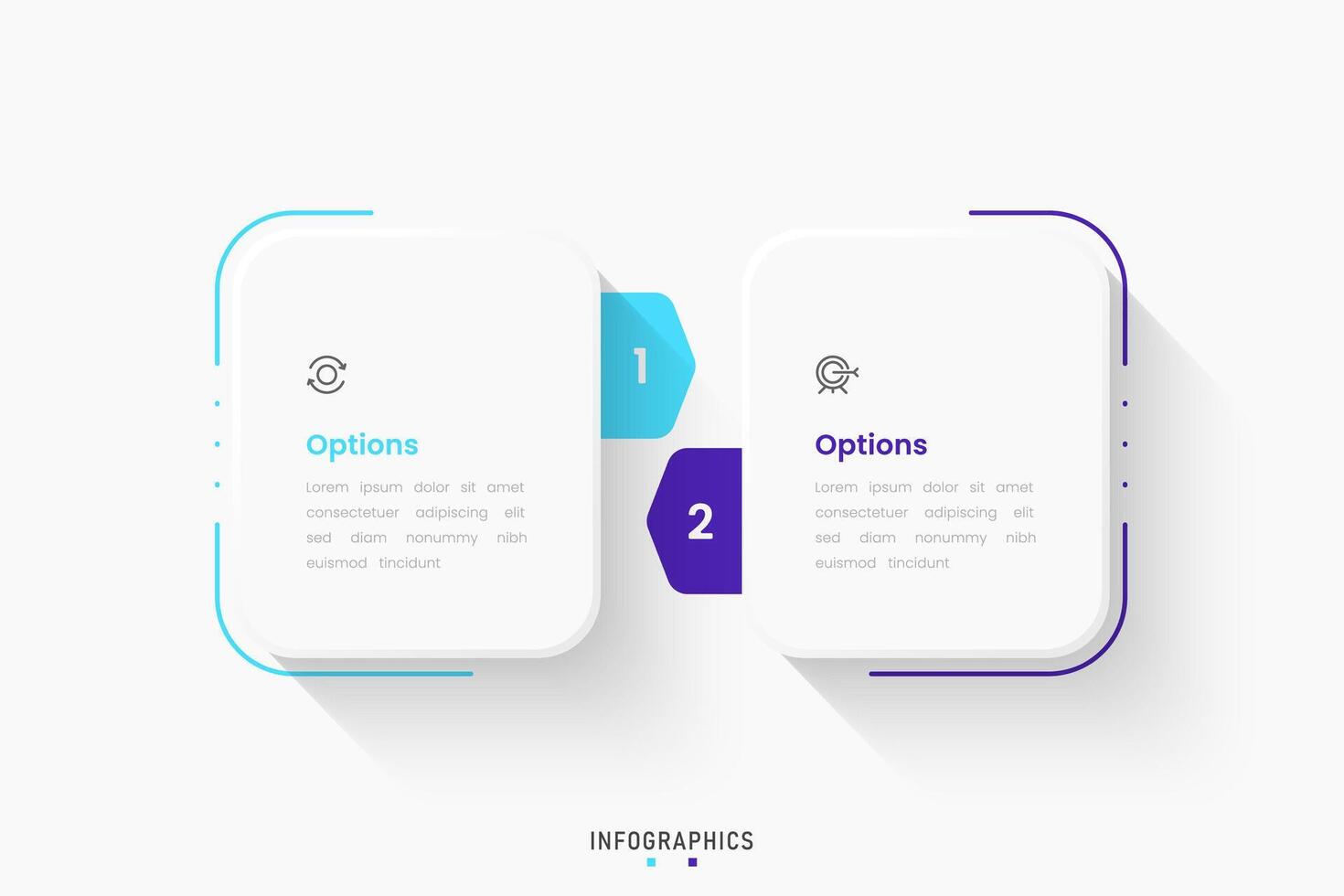 Options

Lorem ipsum dolor sit amet consectetuer adipiscing elit sed diam nonummy nibh euismod tincidunt

1

2

Options

Lorem ipsum dolor sit amet consectetuer adipiscing elit sed diam nonummy nibh euismod tincidunt

INFOGRAPHICS