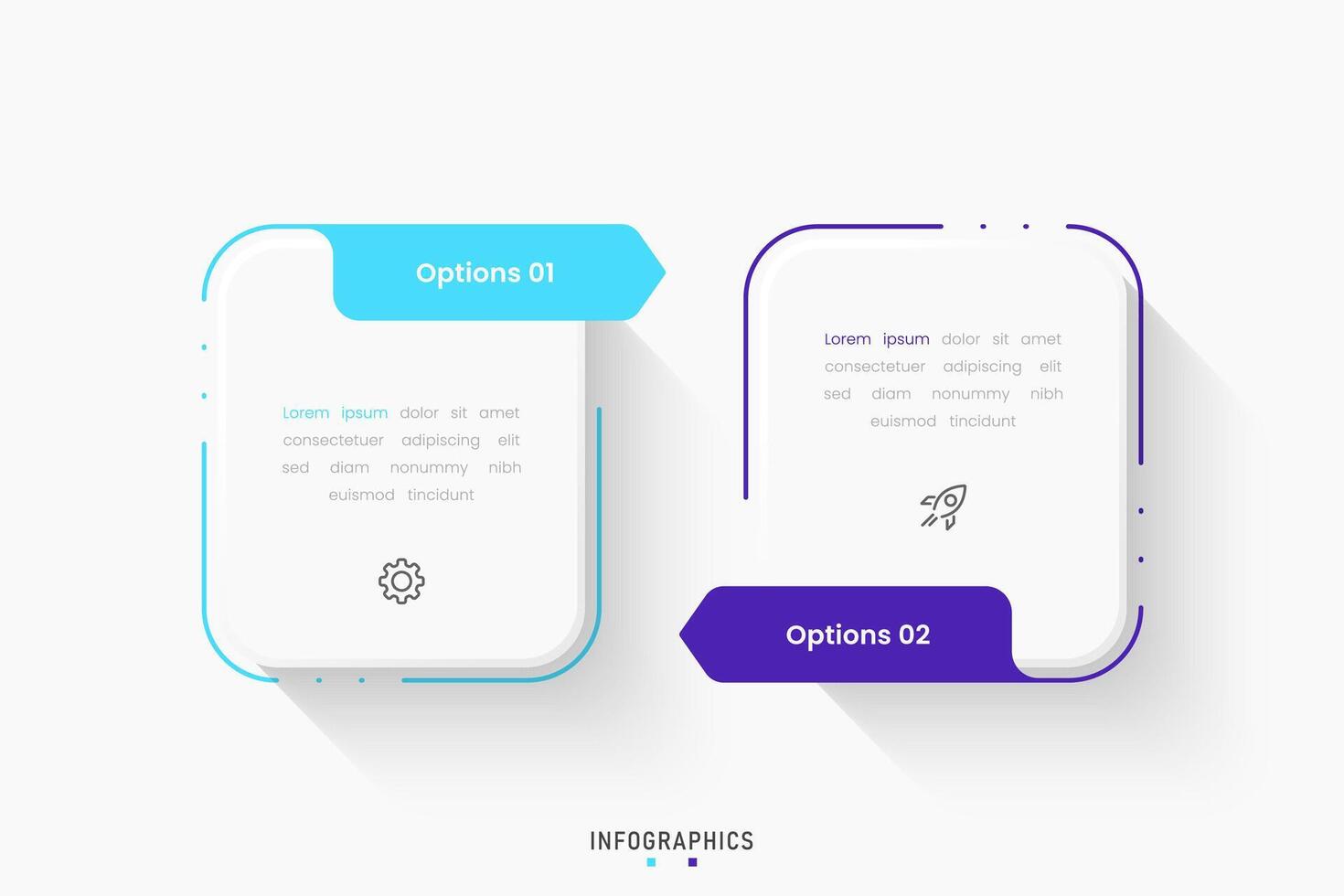 Options 01

Lorem ipsum dolor sit amet consectetuer adipiscing elit sed diam nonummy nibh euismod tincidunt

Lorem ipsum dolor sit amet consectetuer adipiscing elit sed diam nonummy nibh euismod tincidunt

Options 02

INFOGRAPHICS