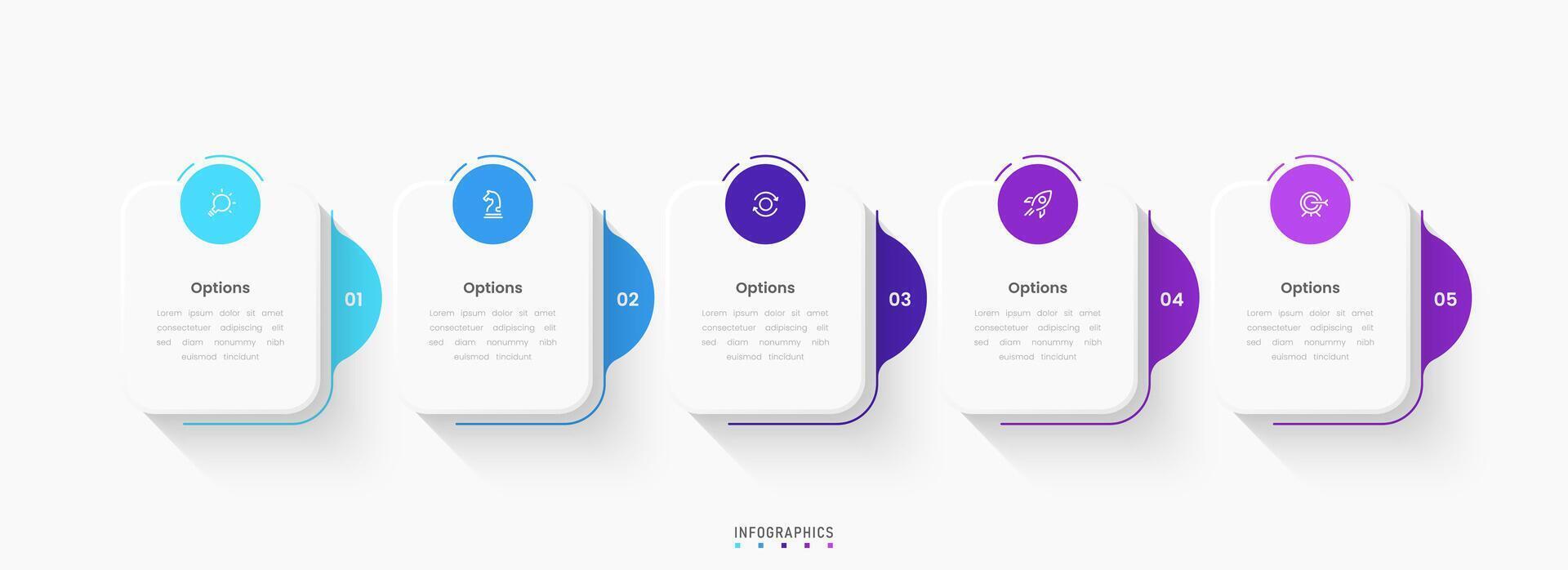 Options

Lorem ipsum dolor sit amet consectetuer adipiscing elit sed diam nonummy nibh euismod tincidunt

01

Options

Lorem ipsum dolor sit amet consectetuer adipiscing elit sed diam nonummy nibh euismod tincidunt

02

Options

Lorem ipsum dolor sit amet consectetuer adipiscing elit sed diam nonummy nibh euismod tincidunt

03

Options

Lorem ipsum dolor sit amet consectetuer adipiscing elit sed diam nonummy nibh euismod tincidunt

04

Options

Lorem ipsum dolor sit amet consectetuer adipiscing elit sed diam nonummy nibh euismod tincidunt

05

INFOGRAPHICS