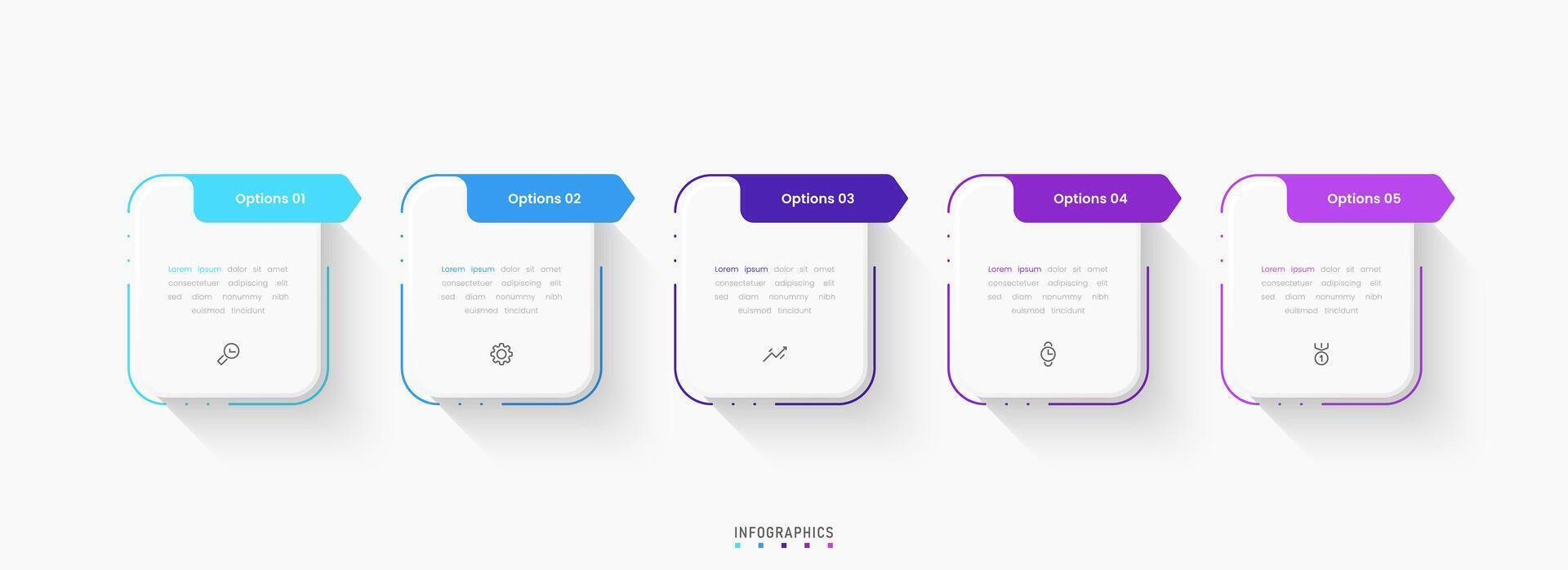 Options 01

Lorem ipsum dolor sit amet consectetuer adipiscing elit sed diam nonummy nibh euismod tincidunt

Options 02

Lorem ipsum dolor sit amet consectetuer adipiscing elit sed diam nonummy nibh euismod tincidunt

Options 03

Lorem ipsum dolor sit amet consectetuer adipiscing elit sed diam nonummy nibh euismod tincidunt

Options 04

Lorem ipsum dolor sit amet consectetuer adipiscing elit sed diam nonummy nibh euismod tincidunt

Options 05

Lorem ipsum dolor sit amet consectetuer adipiscing elit sed diam nonummy nibh euismod tincidunt

INFOGRAPHICS