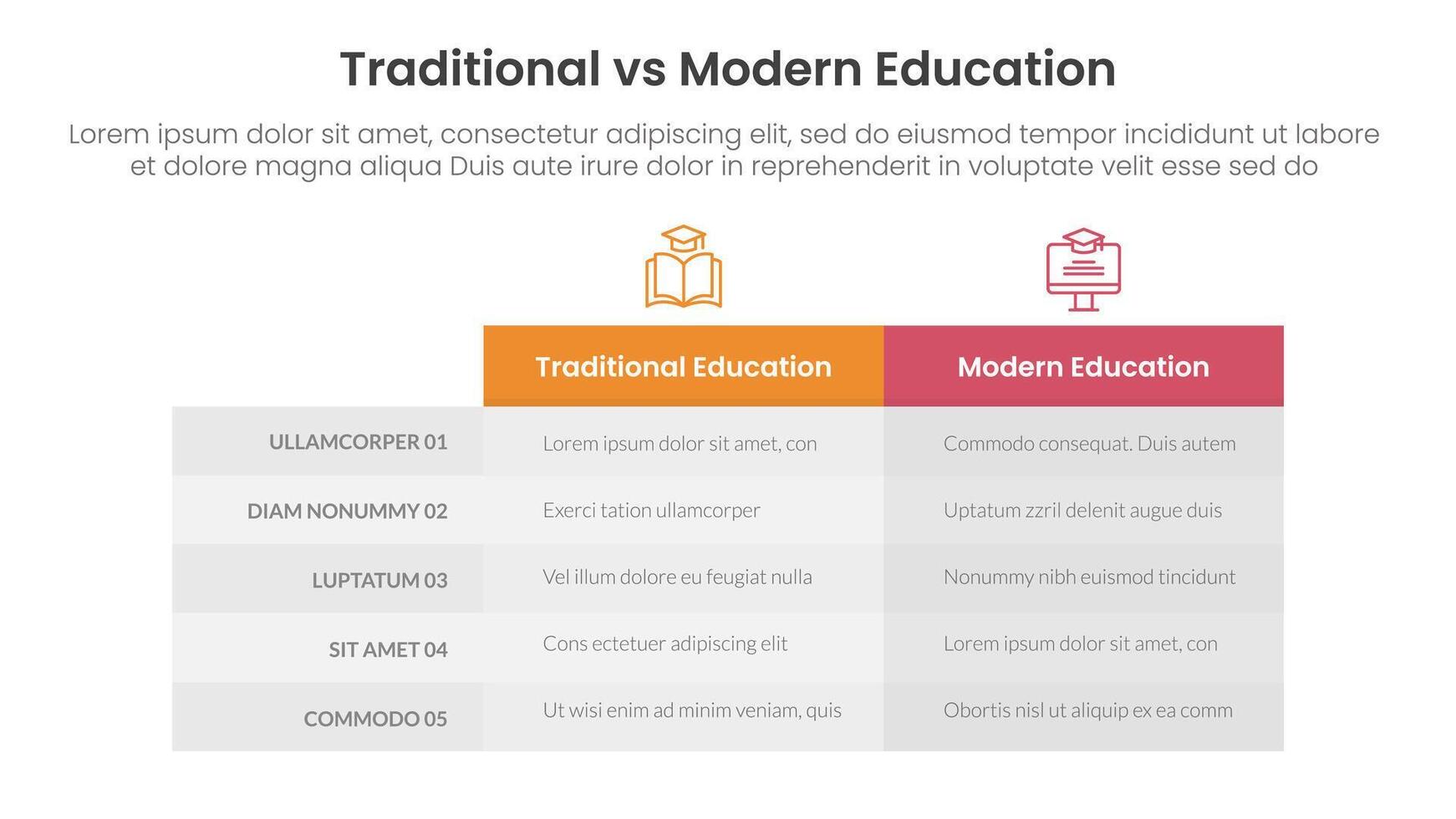 Traditional vs Modern Education

Lorem ipsum dolor sit amet, consectetur adipiscing elit, sed do eiusmod tempor incididunt ut labore et dolore magna aliqua Duis aute irure dolor in reprehenderit in voluptate velit esse sed do

| | Traditional Education | Modern Education |
|---|---|---|
| ULLAMCORPER 01 | Lorem ipsum dolor sit amet, con | Commodo consequat. Duis autem |
| DIAM NONUMMY 02 | Exerci tation ullamcorper | Uptatum zzril delenit augue duis |
| LUPTATUM 03 | Vel illum dolore eu feugiat nulla | Nonummy nibh euismod tincidunt |
| SIT AMET 04 | Cons ectetuer adipiscing elit | Lorem ipsum dolor sit amet, con |
| COMMODO 05 | Ut wisi enim ad minim veniam, quis | Obortis nisl ut aliquip ex ea comm |