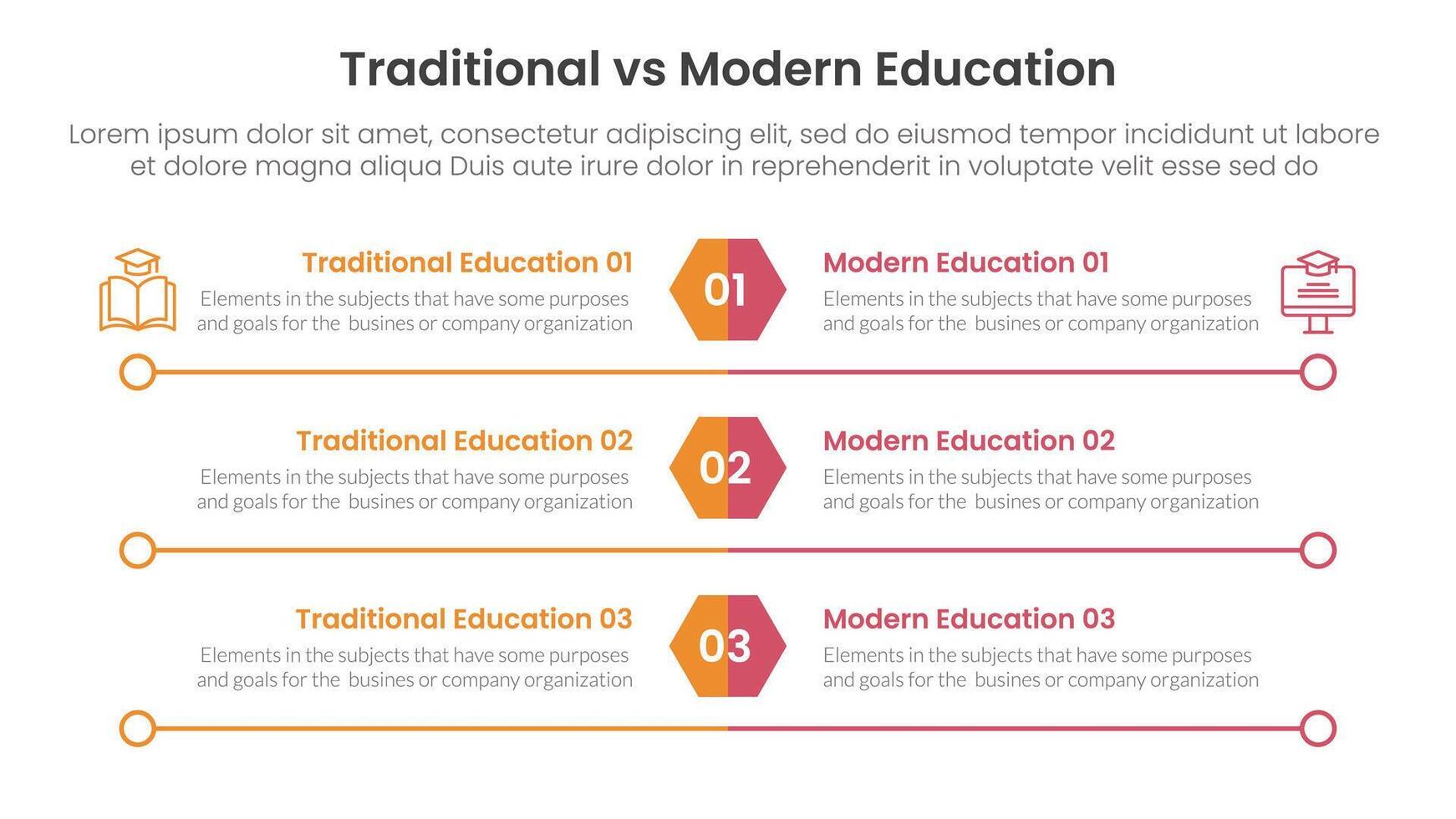 Traditional vs Modern Education

Lorem ipsum dolor sit amet, consectetur adipiscing elit, sed do eiusmod tempor incididunt ut labore et dolore magna aliqua Duis aute irure dolor in reprehenderit in voluptate velit esse sed do

Traditional Education 01
Elements in the subjects that have some purposes and goals for the busines or company organization

01

Modern Education 01
Elements in the subjects that have some purposes and goals for the busines or company organization

Traditional Education 02
Elements in the subjects that have some purposes and goals for the busines or company organization

02

Modern Education 02
Elements in the subjects that have some purposes and goals for the busines or company organization

Traditional Education 03
Elements in the subjects that have some purposes and goals for the busines or company organization

03

Modern Education 03
Elements in the subjects that have some purposes and goals for the busines or company organization