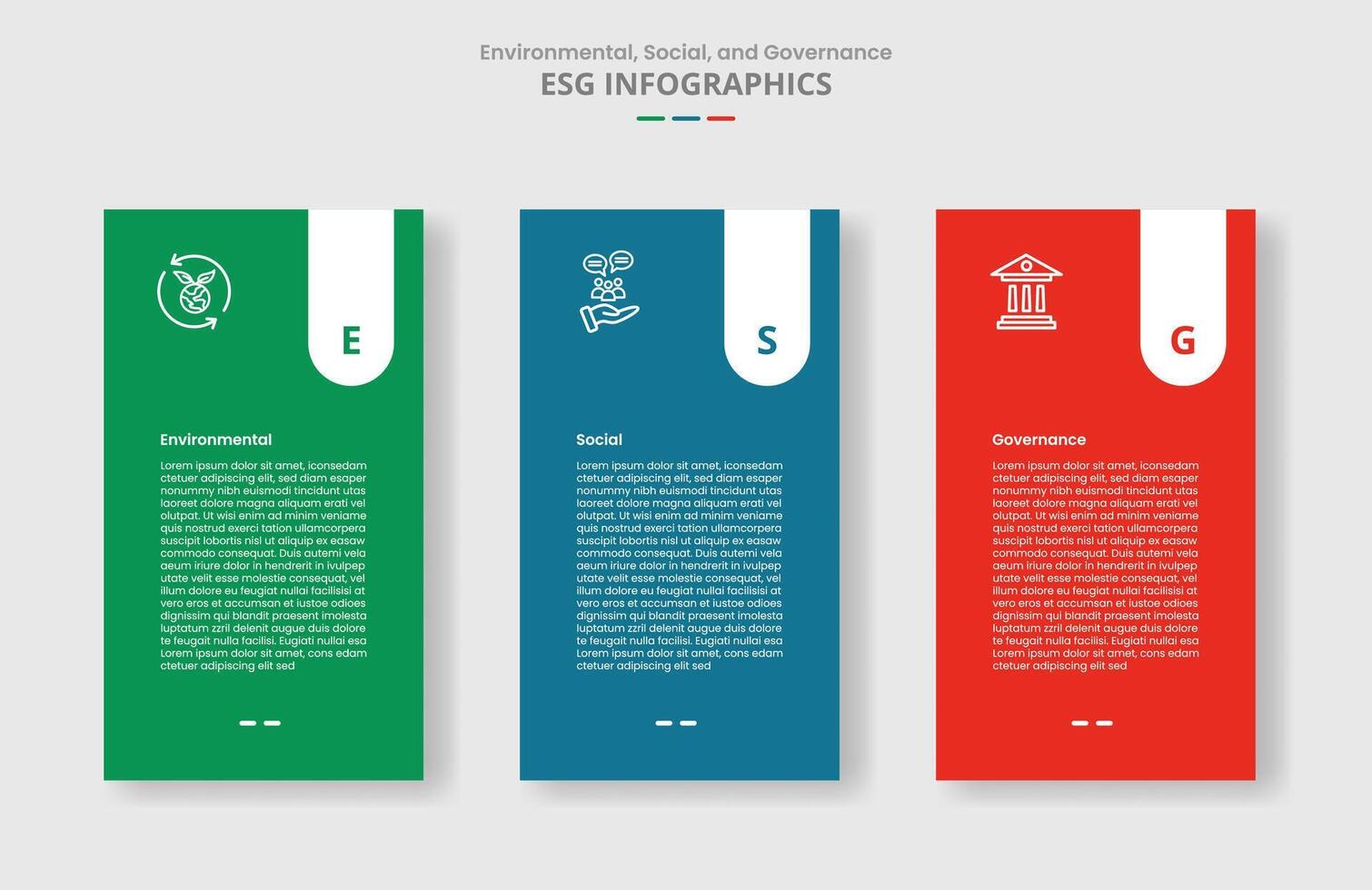 Environmental, Social, and Governance
ESG INFOGRAPHICS

E

Environmental

Lorem ipsum dolor sit amet, iconsedam ctetuer adipiscing elit, sed diam esaper nonummy nibh euismodi tincidunt utas laoreet dolore magna aliquam erati vel olutpat. Ut wisi enim ad minim veniame quis nostrud exerci tation ullamcorpera suscipit lobortis nisl ut aliquip ex easaw commodo consequat. Duis autemi vela aeum iriure dolor in hendrerit in ivulpep utate velit esse molestie consequat, vel illum dolore eu feugiat nullai facilisisi at vero eros et accumsan et iustoe odioes dignissim qui blandit praesent imolesta luptatum zzril delenit augue duis dolore te feugait nulla facilisi. Eugiati nullai esa Lorem ipsum dolor sit amet, cons edam ctetuer adipiscing elit sed

S

Social

Lorem ipsum dolor sit amet, iconsedam ctetuer adipiscing elit, sed diam esaper nonummy nibh euismodi tincidunt utas laoreet dolore magna aliquam erati vel olutpat. Ut wisi enim ad minim veniame quis nostrud exerci tation ullamcorpera suscipit lobortis nisl ut aliquip ex easaw commodo consequat. Duis autemi vela aeum iriure dolor in hendrerit in ivulpep utate velit esse molestie consequat, vel illum dolore eu feugiat nullai facilisisi at vero eros et accumsan et iustoe odioes dignissim qui blandit praesent imolesta luptatum zzril delenit augue duis dolore te feugait nulla facilisi. Eugiati nullai esa Lorem ipsum dolor sit amet, cons edam ctetuer adipiscing elit sed

G

Governance

Lorem ipsum dolor sit amet, iconsedam ctetuer adipiscing elit, sed diam esaper nonummy nibh euismodi tincidunt utas laoreet dolore magna aliquam erati vel olutpat. Ut wisi enim ad minim veniame quis nostrud exerci tation ullamcorpera suscipit lobortis nisl ut aliquip ex easaw commodo consequat. Duis autemi vela aeum iriure dolor in hendrerit in ivulpep utate velit esse molestie consequat, vel illum dolore eu feugiat nullai facilisisi at vero eros et accumsan et iustoe odioes dignissim qui blandit praesent imolesta luptatum zzril delenit augue duis dolore te feugait nulla facilisi. Eugiati nullai esa Lorem ipsum dolor sit amet, cons edam ctetuer adipiscing elit sed