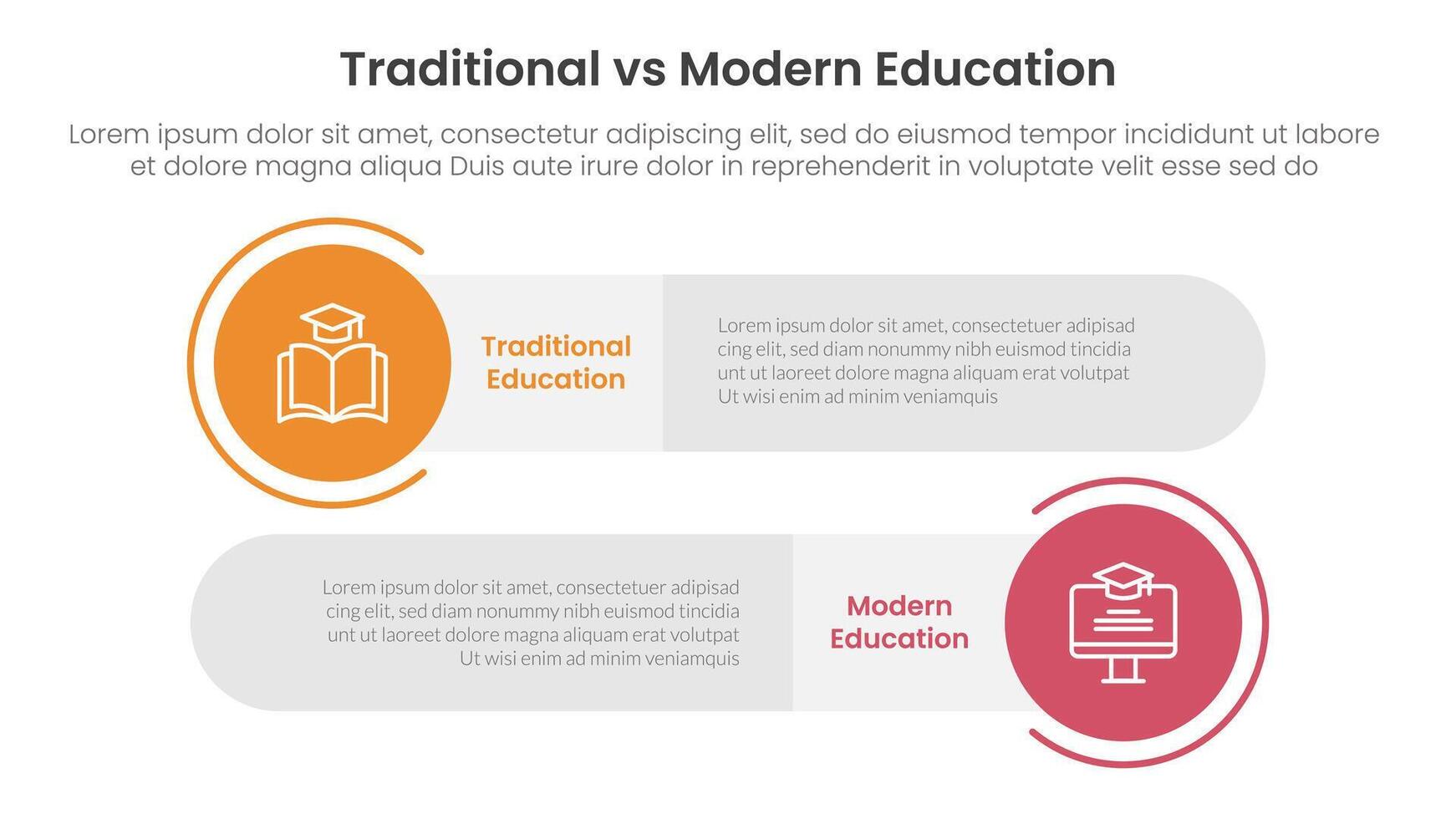 Traditional vs Modern Education

Lorem ipsum dolor sit amet, consectetur adipiscing elit, sed do eiusmod tempor incididunt ut labore et dolore magna aliqua Duis aute irure dolor in reprehenderit in voluptate velit esse sed do

Traditional Education

Lorem ipsum dolor sit amet, consectetuer adipisad cing elit, sed diam nonummy nibh euismod tincidia unt ut laoreet dolore magna aliquam erat volutpat Ut wisi enim ad minim veniamquis

Lorem ipsum dolor sit amet, consectetuer adipisad cing elit, sed diam nonummy nibh euismod tincidia unt ut laoreet dolore magna aliquam erat volutpat Ut wisi enim ad minim veniamquis

Modern Education