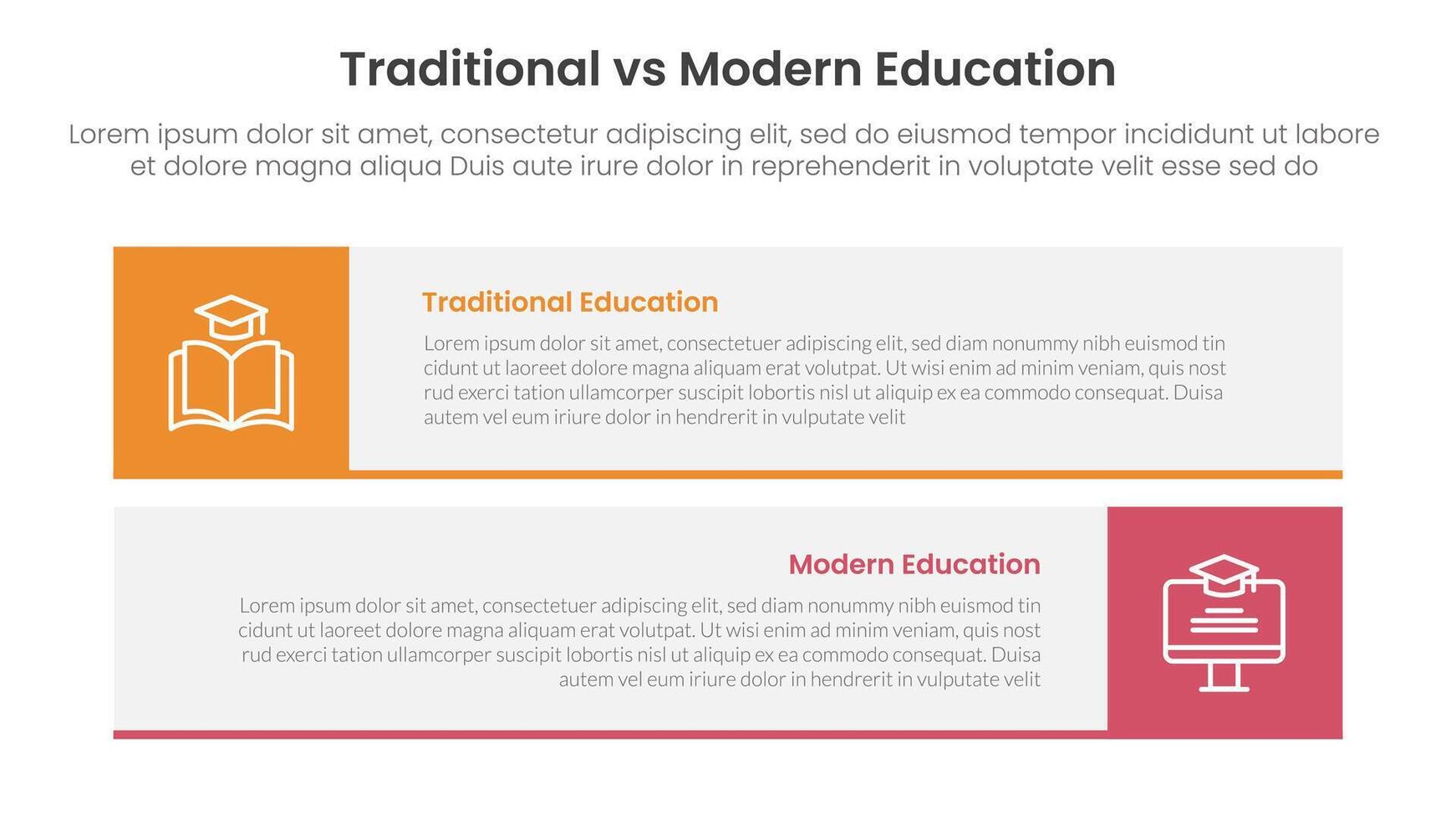 Traditional vs Modern Education

Lorem ipsum dolor sit amet, consectetur adipiscing elit, sed do eiusmod tempor incididunt ut labore et dolore magna aliqua Duis aute irure dolor in reprehenderit in voluptate velit esse sed do

Traditional Education

Lorem ipsum dolor sit amet, consectetuer adipiscing elit, sed diam nonummy nibh euismod tin cidunt ut laoreet dolore magna aliquam erat volutpat. Ut wisi enim ad minim veniam, quis nost rud exerci tation ullamcorper suscipit lobortis nisl ut aliquip ex ea commodo consequat. Duisa autem vel eum iriure dolor in hendrerit in vulputate velit

Modern Education

Lorem ipsum dolor sit amet, consectetuer adipiscing elit, sed diam nonummy nibh euismod tin cidunt ut laoreet dolore magna aliquam erat volutpat. Ut wisi enim ad minim veniam, quis nost rud exerci tation ullamcorper suscipit lobortis nisl ut aliquip ex ea commodo consequat. Duisa autem vel eum iriure dolor in hendrerit in vulputate velit