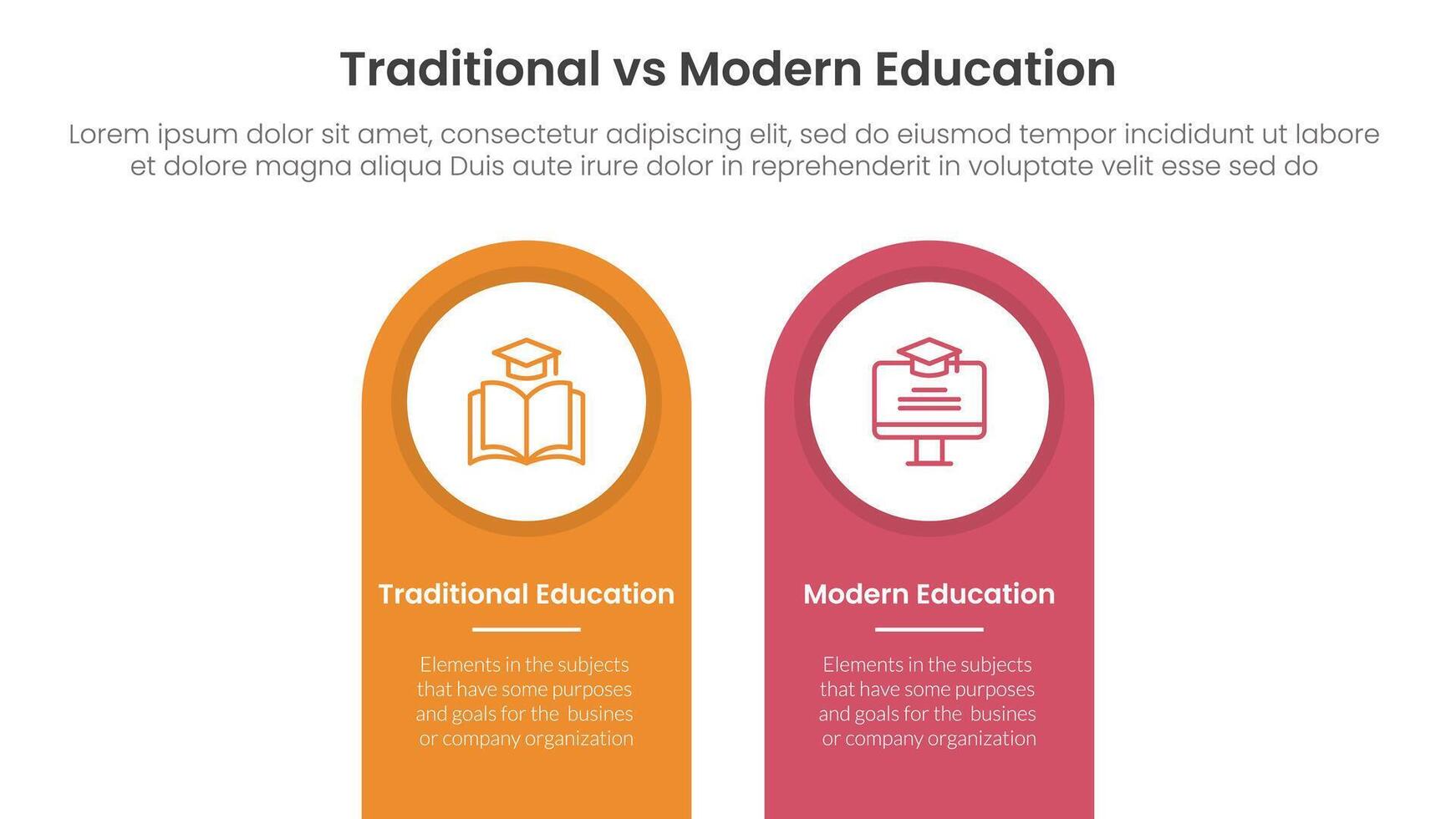 Traditional vs Modern Education

Lorem ipsum dolor sit amet, consectetur adipiscing elit, sed do eiusmod tempor incididunt ut labore et dolore magna aliqua Duis aute irure dolor in reprehenderit in voluptate velit esse sed do

Traditional Education

Elements in the subjects that have some purposes and goals for the busines or company organization

Modern Education

Elements in the subjects that have some purposes and goals for the busines or company organization