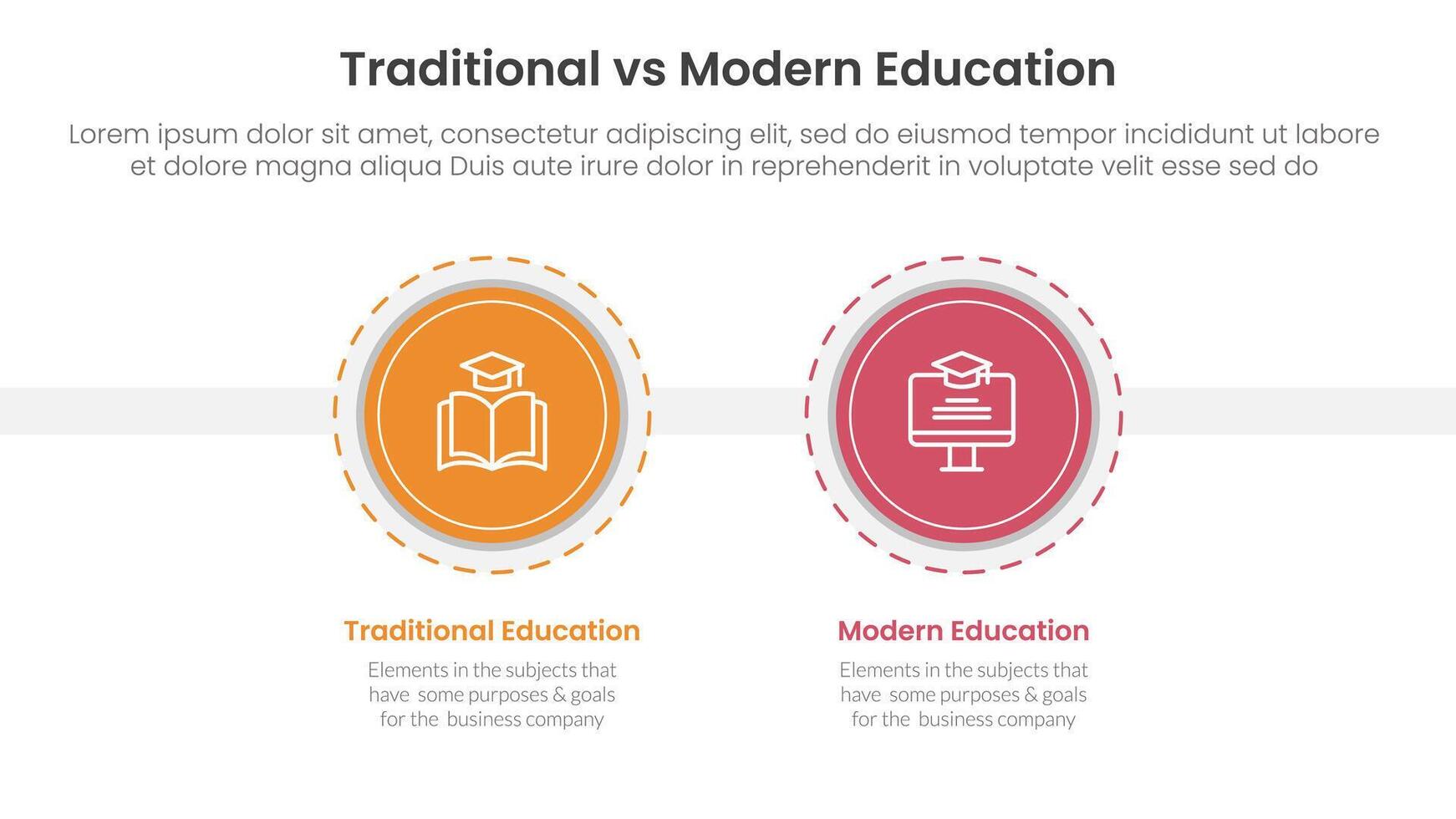 Traditional vs Modern Education

Lorem ipsum dolor sit amet, consectetur adipiscing elit, sed do eiusmod tempor incididunt ut labore et dolore magna aliqua Duis aute irure dolor in reprehenderit in voluptate velit esse sed do

Traditional Education

Elements in the subjects that have some purposes & goals for the business company

Modern Education

Elements in the subjects that have some purposes & goals for the business company