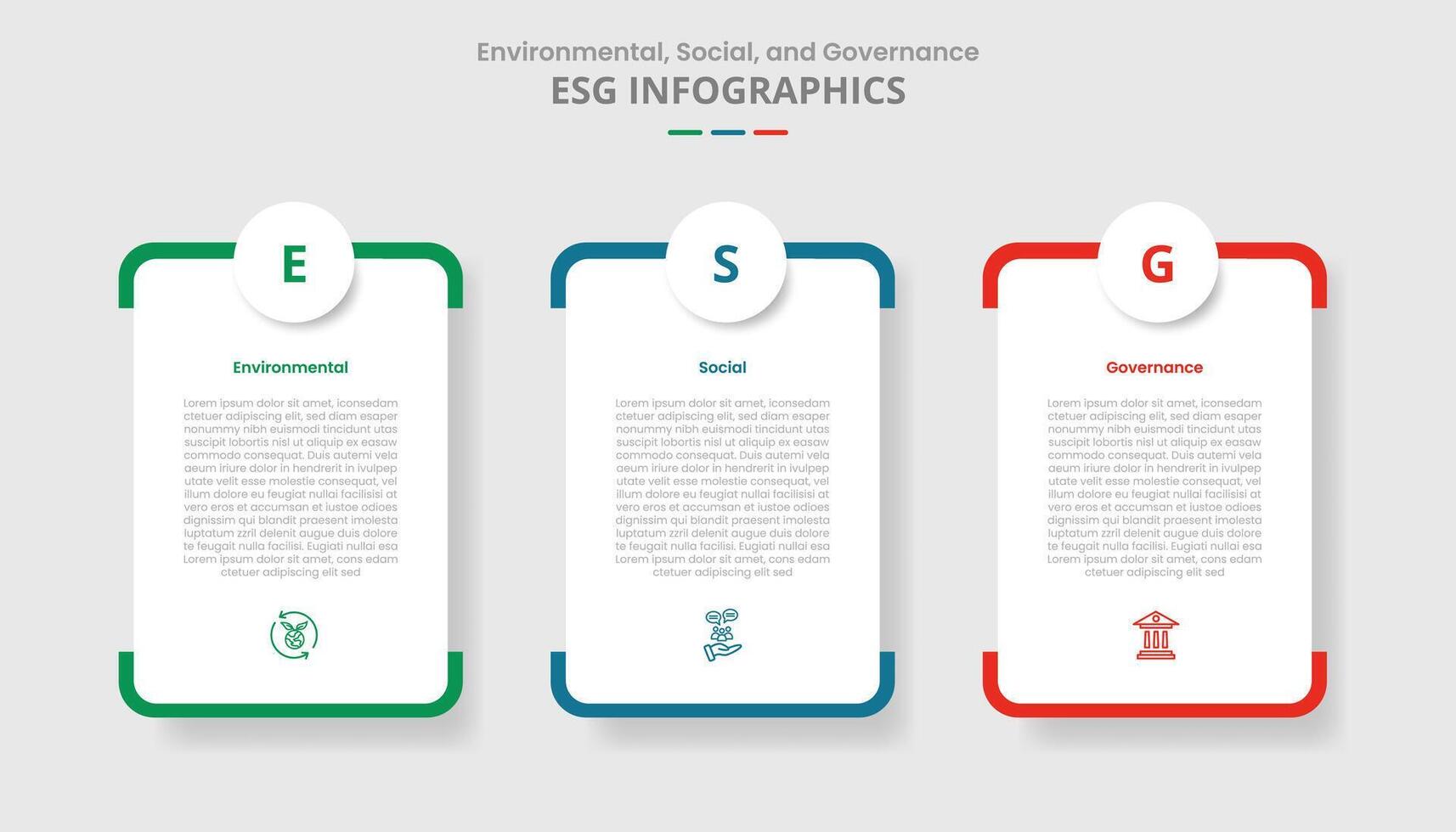 Environmental, Social, and Governance
ESG INFOGRAPHICS

E

Environmental

Lorem ipsum dolor sit amet, iconsedam ctetuer adipiscing elit, sed diam esaper nonummy nibh euismodi tincidunt utas suscipit lobortis nisl ut aliquip ex easaw commodo consequat. Duis autemi vela aeum iriure dolor in hendrerit in ivulpep utate velit esse molestie consequat, vel illum dolore eu feugiat nullai facilisisi at vero eros et accumsan et iustoe odioes dignissim qui blandit praesent imolesta luptatum zzril delenit augue duis dolore te feugait nulla facilisi. Eugiati nullai esa Lorem ipsum dolor sit amet, cons edam ctetuer adipiscing elit sed

S

Social

Lorem ipsum dolor sit amet, iconsedam ctetuer adipiscing elit, sed diam esaper nonummy nibh euismodi tincidunt utas suscipit lobortis nisl ut aliquip ex easaw commodo consequat. Duis autemi vela aeum iriure dolor in hendrerit in ivulpep utate velit esse molestie consequat, vel illum dolore eu feugiat nullai facilisisi at vero eros et accumsan et iustoe odioes dignissim qui blandit praesent imolesta luptatum zzril delenit augue duis dolore te feugait nulla facilisi. Eugiati nullai esa Lorem ipsum dolor sit amet, cons edam ctetuer adipiscing elit sed

G

Governance

Lorem ipsum dolor sit amet, iconsedam ctetuer adipiscing elit, sed diam esaper nonummy nibh euismodi tincidunt utas suscipit lobortis nisl ut aliquip ex easaw commodo consequat. Duis autemi vela aeum iriure dolor in hendrerit in ivulpep utate velit esse molestie consequat, vel illum dolore eu feugiat nullai facilisisi at vero eros et accumsan et iustoe odioes dignissim qui blandit praesent imolesta luptatum zzril delenit augue duis dolore te feugait nulla facilisi. Eugiati nullai esa Lorem ipsum dolor sit amet, cons edam ctetuer adipiscing elit sed