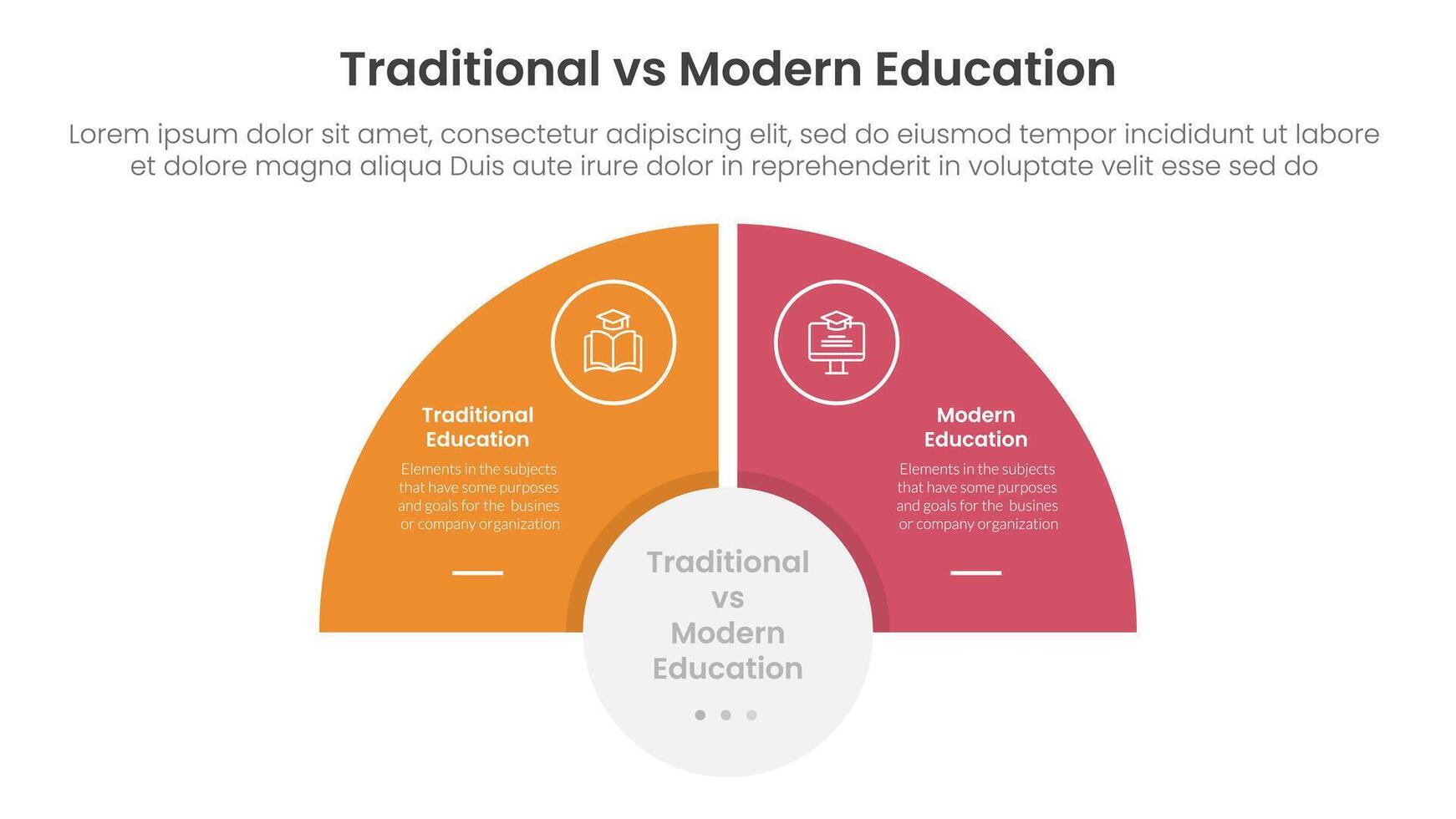 Traditional vs Modern Education

Lorem ipsum dolor sit amet, consectetur adipiscing elit, sed do eiusmod tempor incididunt ut labore et dolore magna aliqua Duis aute irure dolor in reprehenderit in voluptate velit esse sed do

Traditional Education

Elements in the subjects that have some purposes and goals for the busines or company organization

Modern Education

Elements in the subjects that have some purposes and goals for the busines or company organization

Traditional vs Modern Education