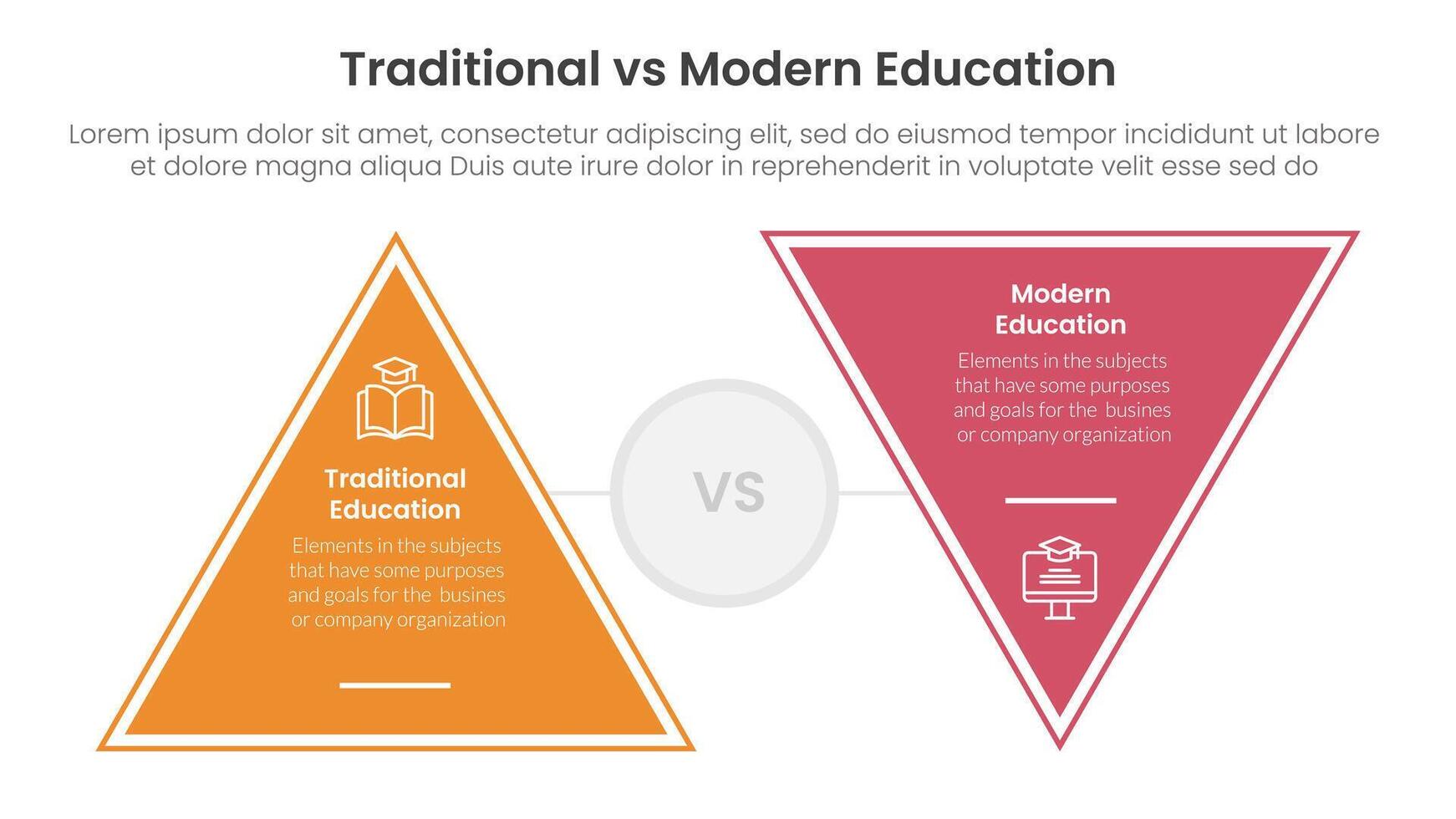 Traditional vs Modern Education

Lorem ipsum dolor sit amet, consectetur adipiscing elit, sed do eiusmod tempor incididunt ut labore et dolore magna aliqua Duis aute irure dolor in reprehenderit in voluptate velit esse sed do

Traditional Education

Elements in the subjects that have some purposes and goals for the busines or company organization

VS

Modern Education

Elements in the subjects that have some purposes and goals for the busines or company organization