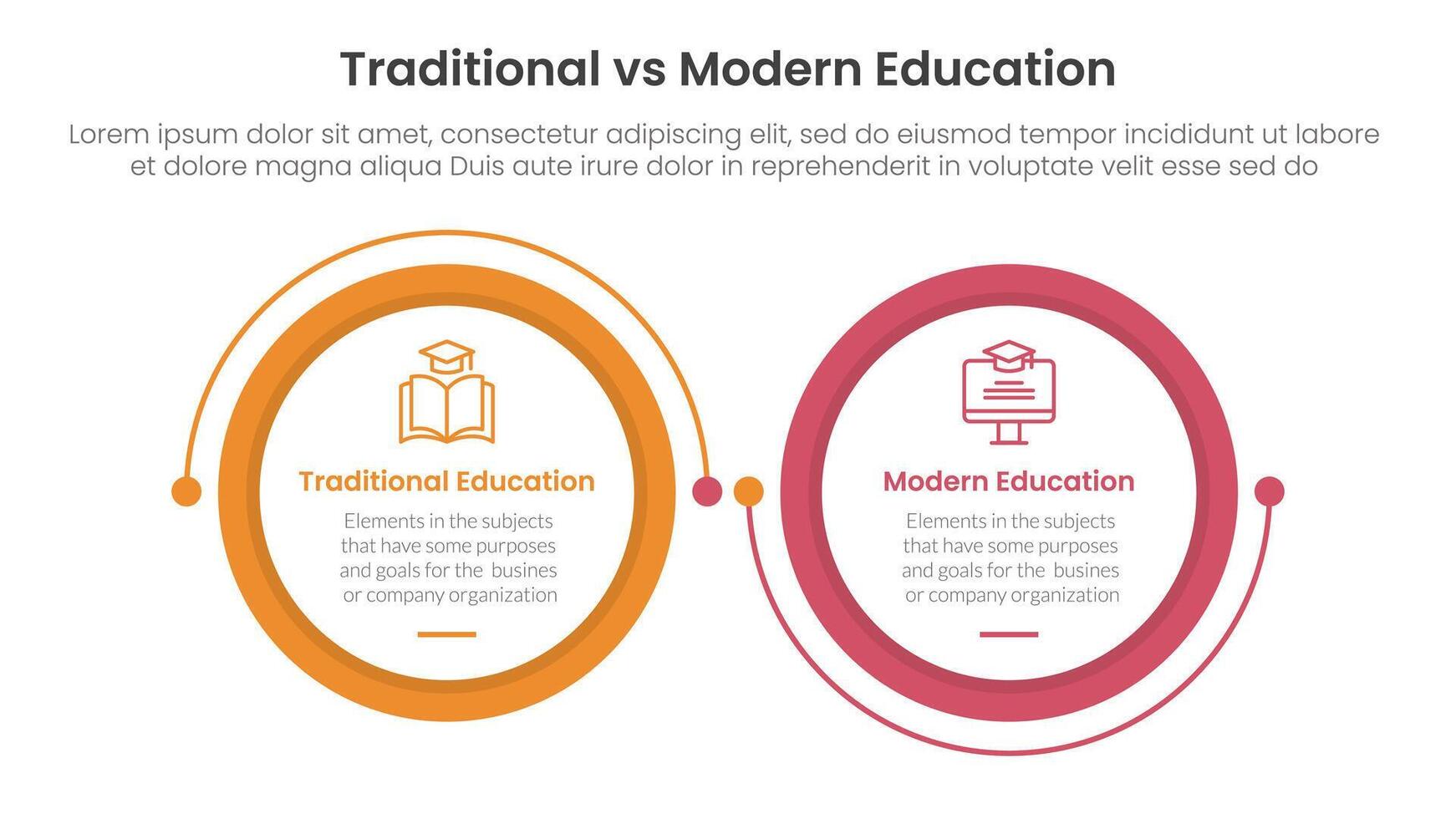 Traditional vs Modern Education

Lorem ipsum dolor sit amet, consectetur adipiscing elit, sed do eiusmod tempor incididunt ut labore et dolore magna aliqua Duis aute irure dolor in reprehenderit in voluptate velit esse sed do

Traditional Education

Elements in the subjects that have some purposes and goals for the busines or company organization

Modern Education

Elements in the subjects that have some purposes and goals for the busines or company organization