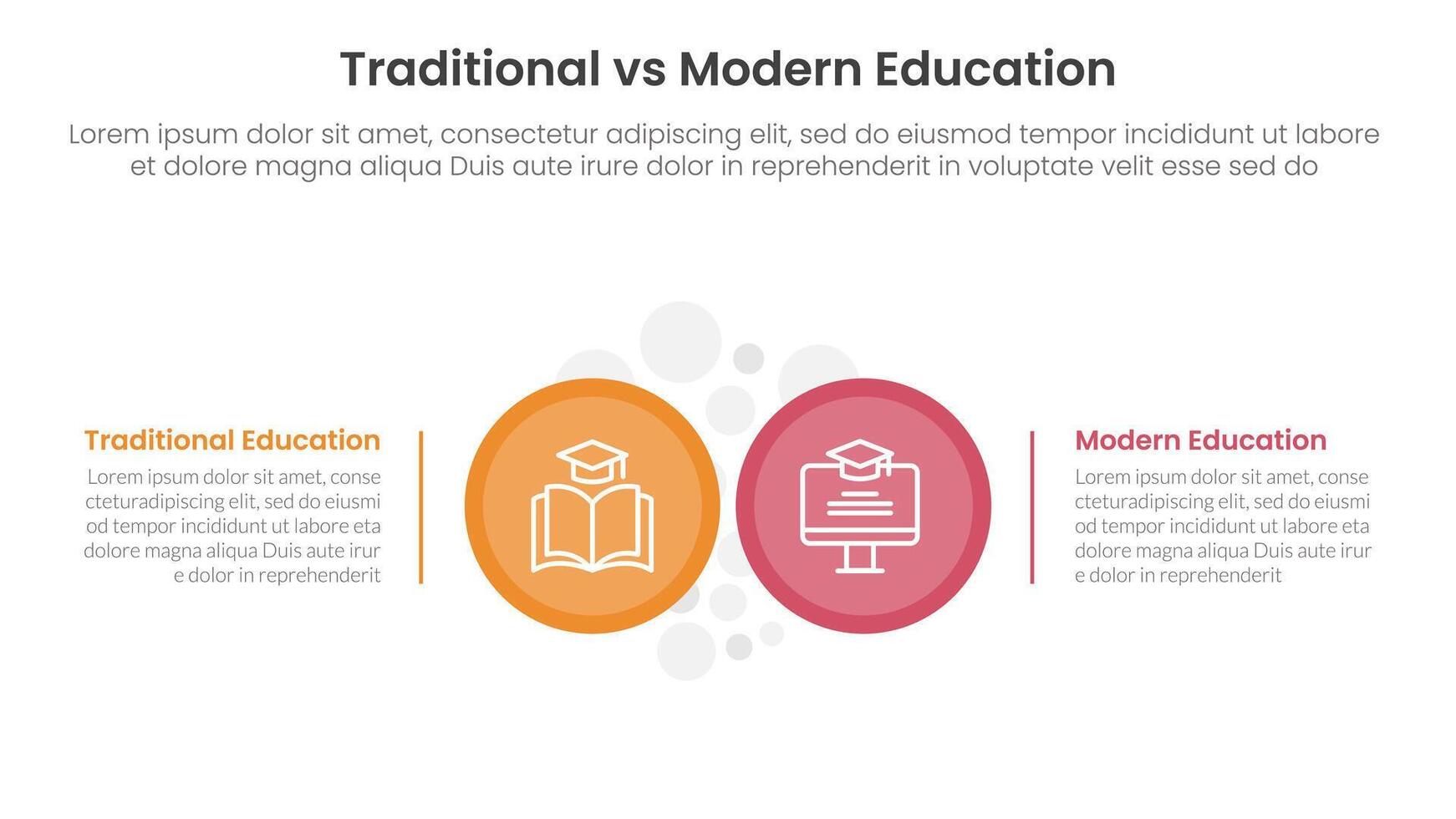 Traditional vs Modern Education

Lorem ipsum dolor sit amet, consectetur adipiscing elit, sed do eiusmod tempor incididunt ut labore et dolore magna aliqua Duis aute irure dolor in reprehenderit in voluptate velit esse sed do

Traditional Education

Lorem ipsum dolor sit amet, conse cteturadipiscing elit, sed do eiusmi od tempor incididunt ut labore eta dolore magna aliqua Duis aute irur e dolor in reprehenderit

Modern Education

Lorem ipsum dolor sit amet, conse cteturadipiscing elit, sed do eiusmi od tempor incididunt ut labore eta dolore magna aliqua Duis aute irur e dolor in reprehenderit