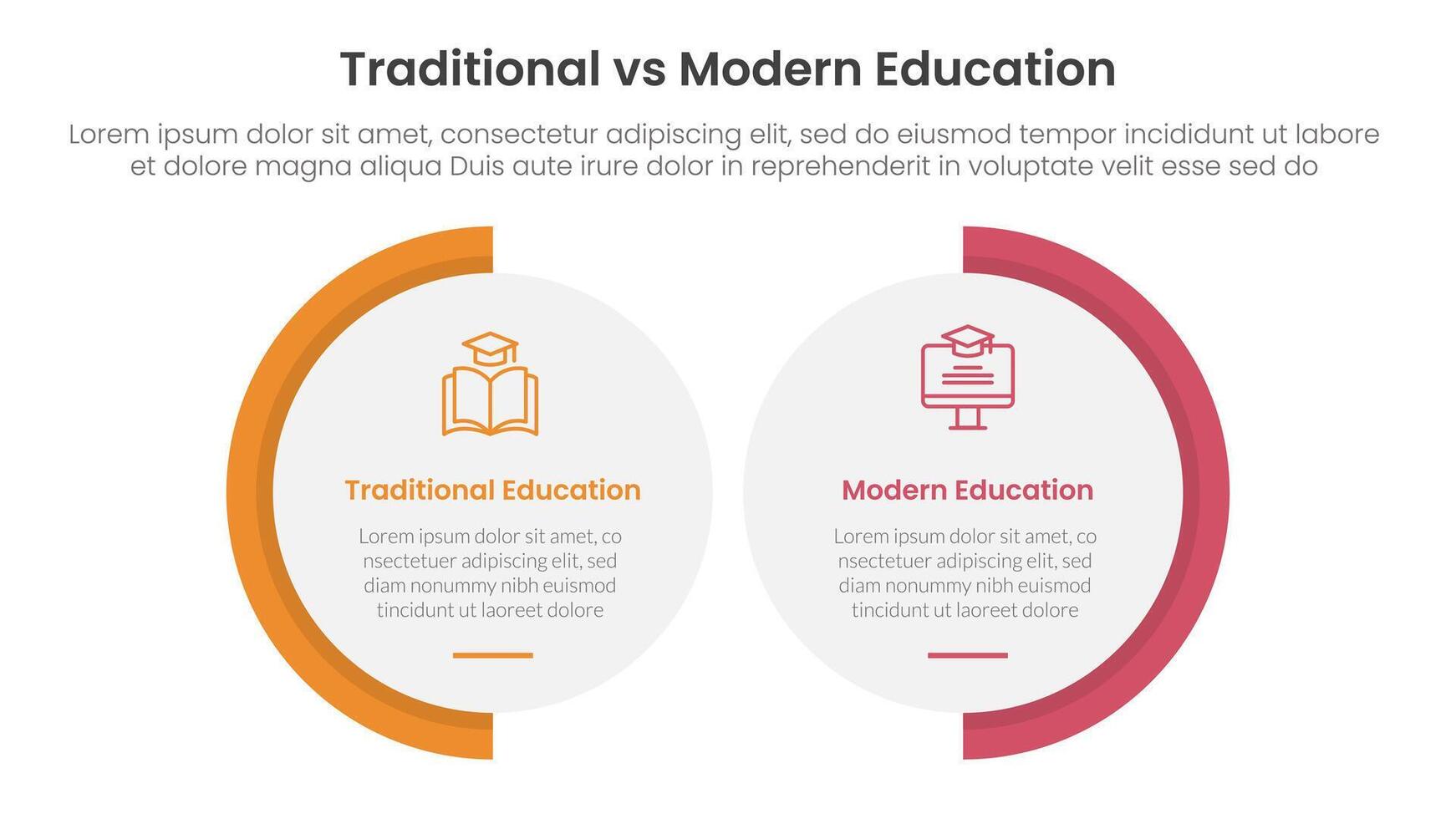 Traditional vs Modern Education

Lorem ipsum dolor sit amet, consectetur adipiscing elit, sed do eiusmod tempor incididunt ut labore et dolore magna aliqua Duis aute irure dolor in reprehenderit in voluptate velit esse sed do

Traditional Education

Lorem ipsum dolor sit amet, co nsectetuer adipiscing elit, sed diam nonummy nibh euismod tincidunt ut laoreet dolore

Modern Education

Lorem ipsum dolor sit amet, co nsectetuer adipiscing elit, sed diam nonummy nibh euismod tincidunt ut laoreet dolore