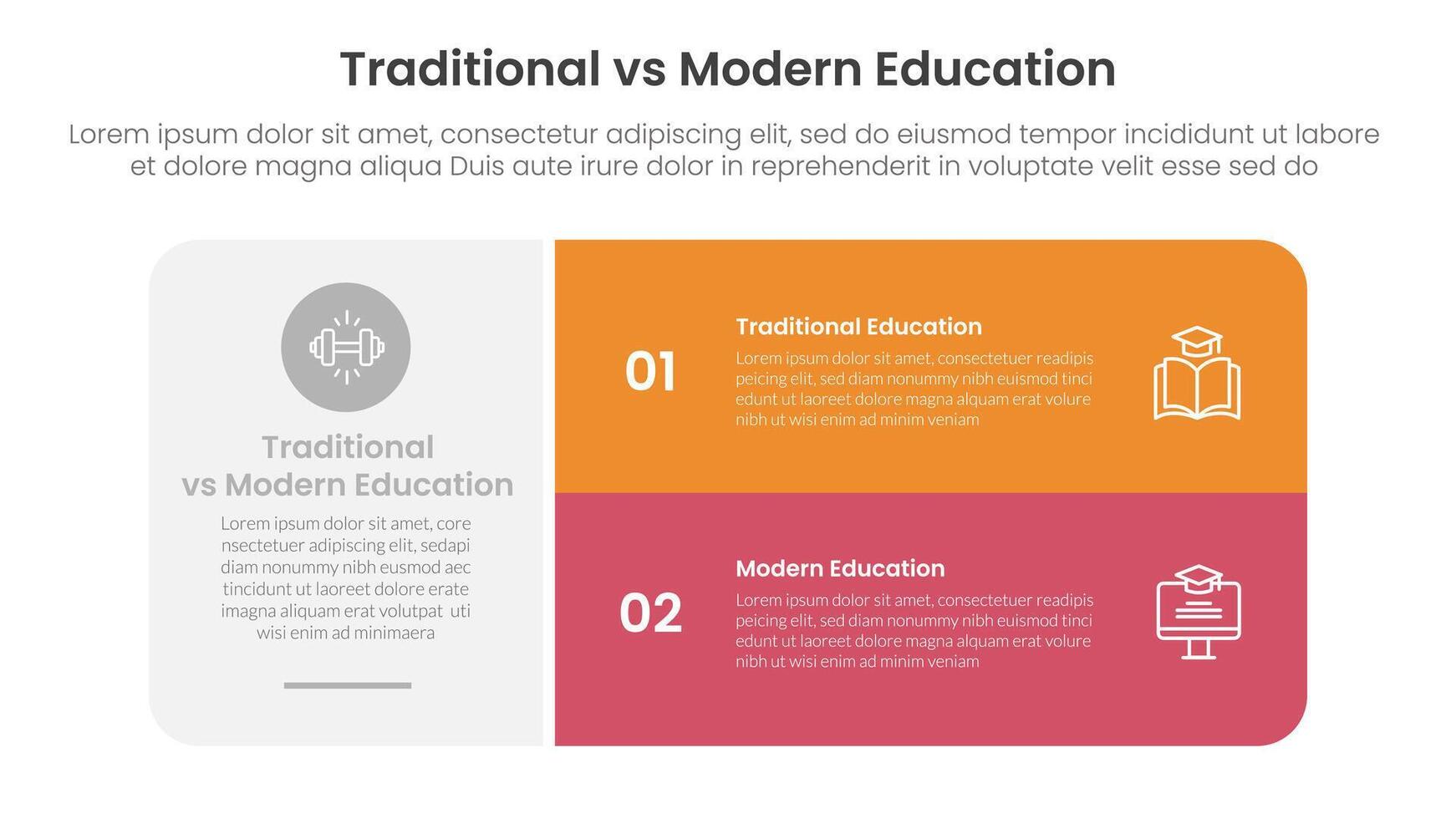 Traditional vs Modern Education

Lorem ipsum dolor sit amet, consectetur adipiscing elit, sed do eiusmod tempor incididunt ut labore et dolore magna aliqua Duis aute irure dolor in reprehenderit in voluptate velit esse sed do

Traditional vs Modern Education

Lorem ipsum dolor sit amet, core nsectetuer adipiscing elit, sedapi diam nonummy nibh eusmod aec tincidunt ut laoreet dolore erate imagna aliquam erat volutpat uti wisi enim ad minimaera

01

Traditional Education

Lorem ipsum dolor sit amet, consectetuer readipis peicing elit, sed diam nonummy nibh euismod tinci edunt ut laoreet dolore magna alquam erat volure nibh ut wisi enim ad minim veniam

02

Modern Education

Lorem ipsum dolor sit amet, consectetuer readipis peicing elit, sed diam nonummy nibh euismod tinci edunt ut laoreet dolore magna alquam erat volure nibh ut wisi enim ad minim veniam