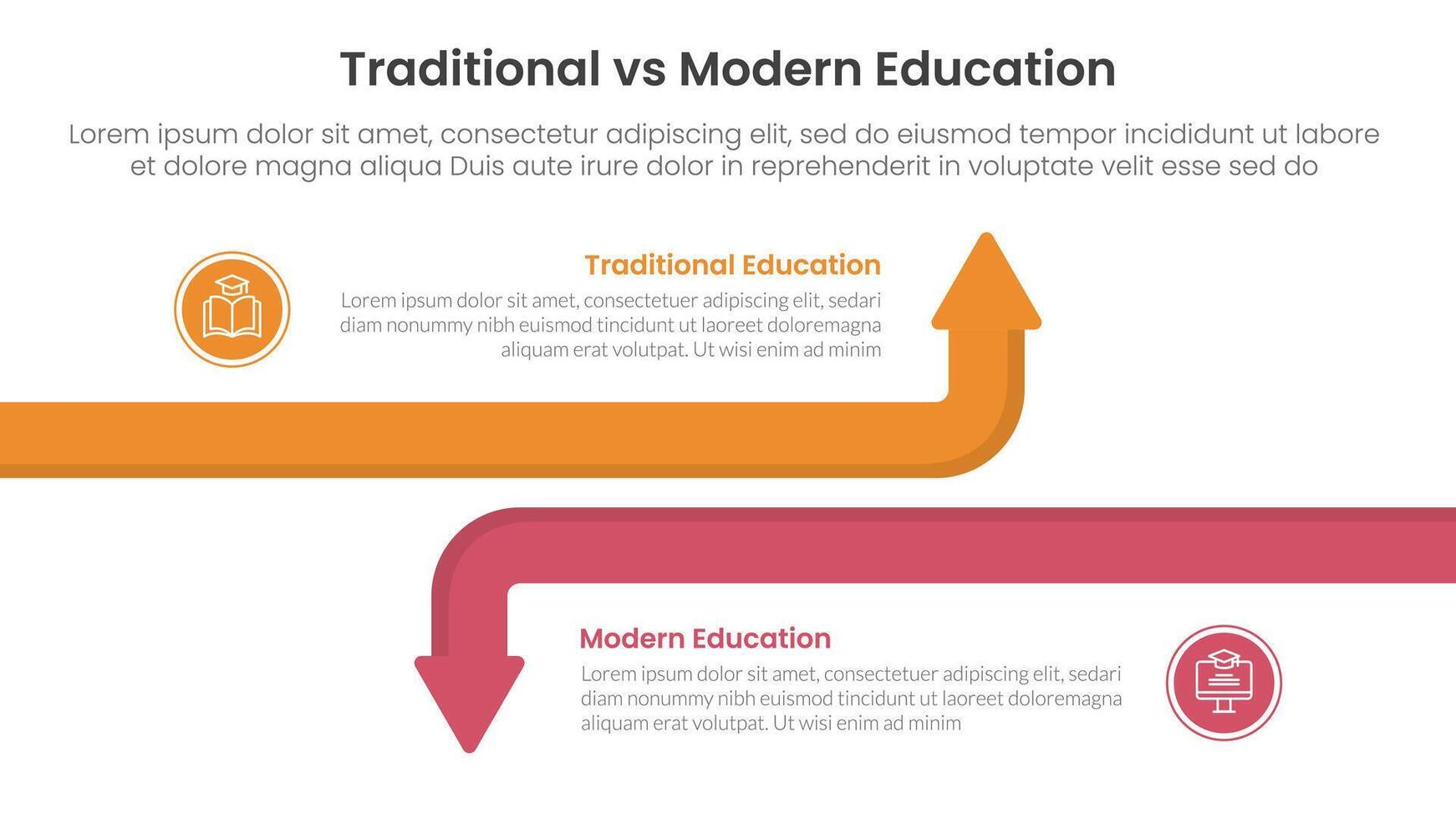 Traditional vs Modern Education

Lorem ipsum dolor sit amet, consectetur adipiscing elit, sed do eiusmod tempor incididunt ut labore et dolore magna aliqua Duis aute irure dolor in reprehenderit in voluptate velit esse sed do

Traditional Education

Lorem ipsum dolor sit amet, consectetuer adipiscing elit, sedari diam nonummy nibh euismod tincidunt ut laoreet doloremagna aliquam erat volutpat. Ut wisi enim ad minim

Modern Education

Lorem ipsum dolor sit amet, consectetuer adipiscing elit, sedari diam nonummy nibh euismod tincidunt ut laoreet doloremagna aliquam erat volutpat. Ut wisi enim ad minim