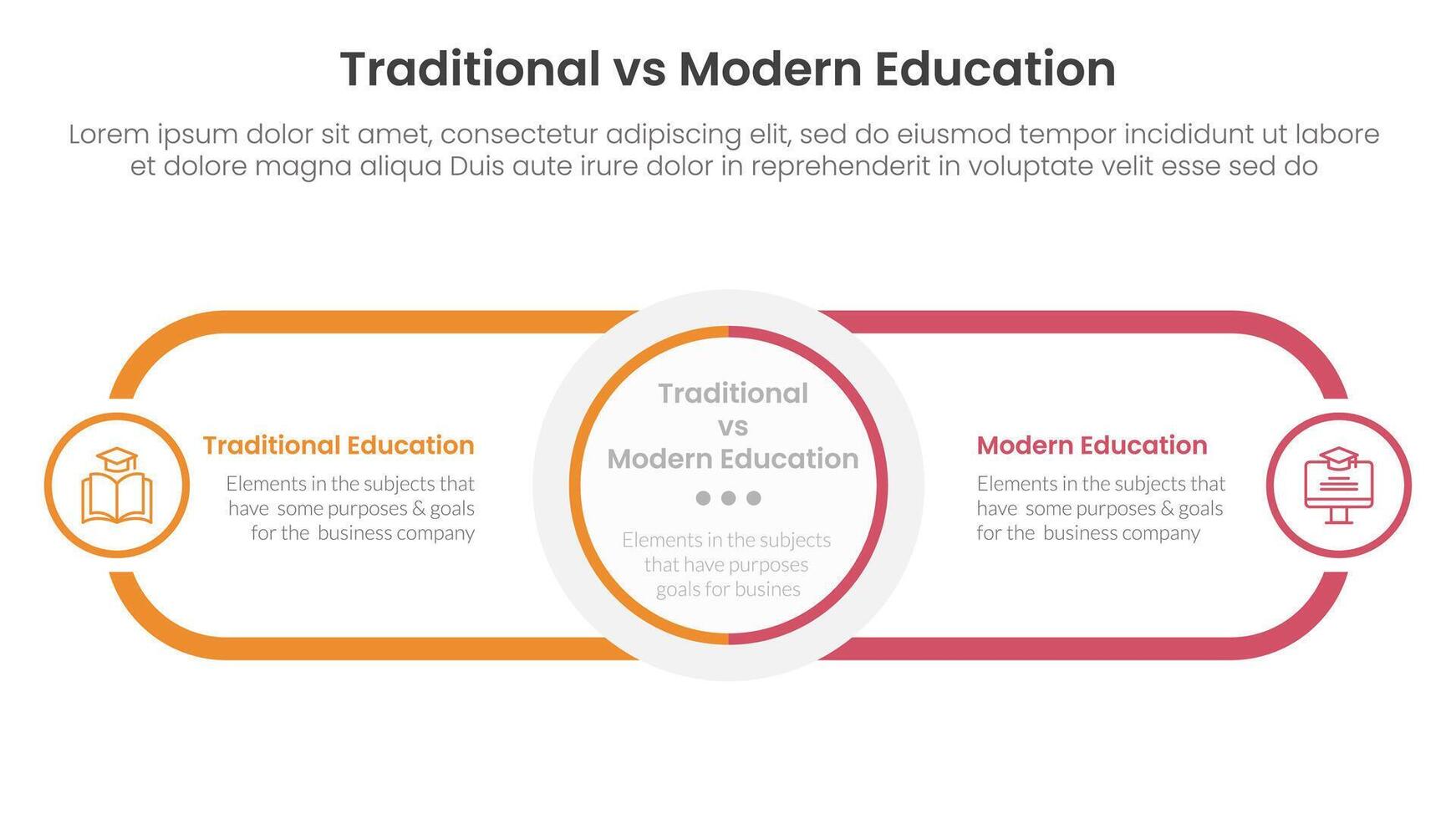 Traditional vs Modern Education

Lorem ipsum dolor sit amet, consectetur adipiscing elit, sed do eiusmod tempor incididunt ut labore et dolore magna aliqua Duis aute irure dolor in reprehenderit in voluptate velit esse sed do

Traditional Education

Elements in the subjects that have some purposes & goals for the business company

Traditional vs Modern Education

Elements in the subjects that have purposes goals for busines

Modern Education

Elements in the subjects that have some purposes & goals for the business company