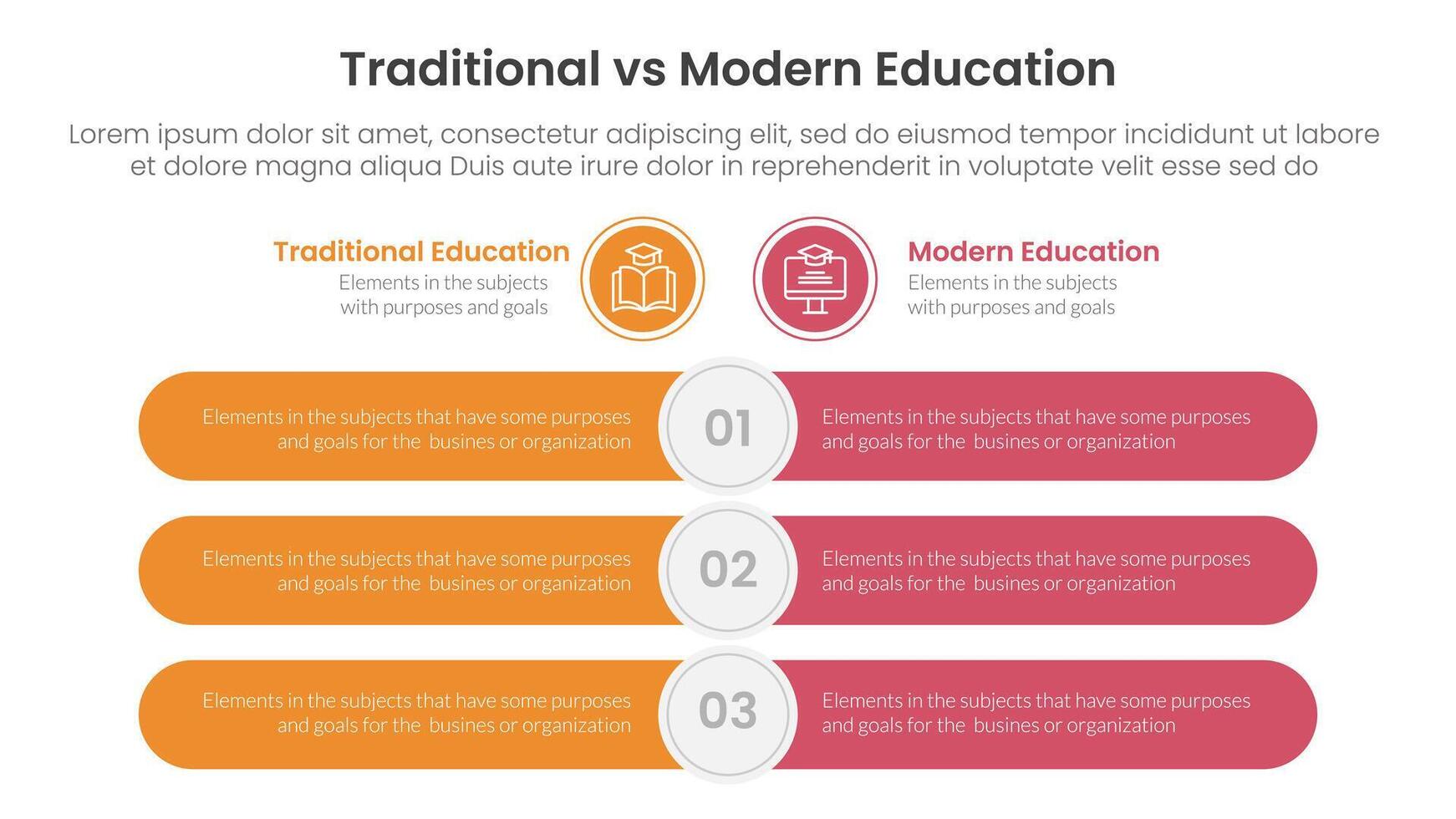 Traditional vs Modern Education

Lorem ipsum dolor sit amet, consectetur adipiscing elit, sed do eiusmod tempor incididunt ut labore et dolore magna aliqua Duis aute irure dolor in reprehenderit in voluptate velit esse sed do

Traditional Education
Elements in the subjects with purposes and goals

Modern Education
Elements in the subjects with purposes and goals

Elements in the subjects that have some purposes and goals for the busines or organization

01

Elements in the subjects that have some purposes and goals for the busines or organization

Elements in the subjects that have some purposes and goals for the busines or organization

02

Elements in the subjects that have some purposes and goals for the busines or organization

Elements in the subjects that have some purposes and goals for the busines or organization

03

Elements in the subjects that have some purposes and goals for the busines or organization