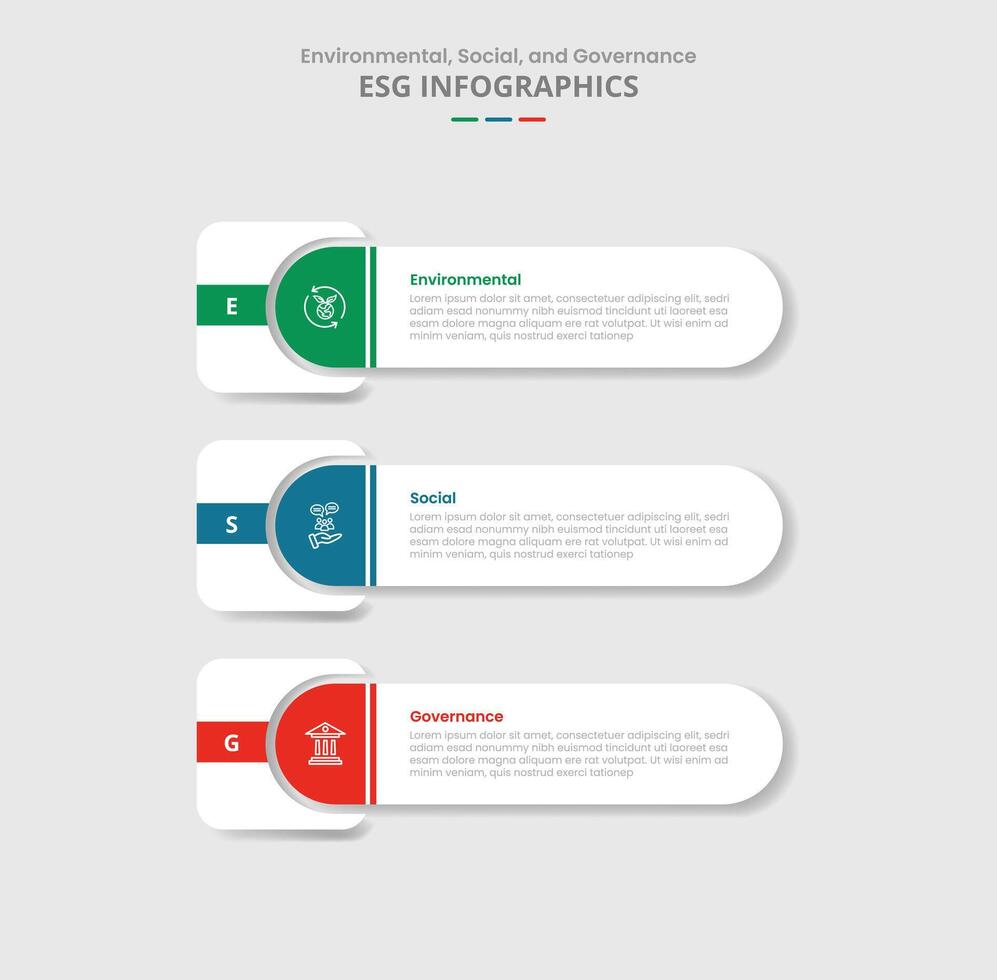 Environmental, Social, and Governance
ESG INFOGRAPHICS

E

Environmental
Lorem ipsum dolor sit amet, consectetuer adipiscing elit, sedri adiam esad nonummy nibh euismod tincidunt uti laoreet esa esam dolore magna aliquam ere rat volutpat. Ut wisi enim ad minim veniam, quis nostrud exerci tationep

S

Social
Lorem ipsum dolor sit amet, consectetuer adipiscing elit, sedri adiam esad nonummy nibh euismod tincidunt uti laoreet esa esam dolore magna aliquam ere rat volutpat. Ut wisi enim ad minim veniam, quis nostrud exerci tationep

G

Governance
Lorem ipsum dolor sit amet, consectetuer adipiscing elit, sedri adiam esad nonummy nibh euismod tincidunt uti laoreet esa esam dolore magna aliquam ere rat volutpat. Ut wisi enim ad minim veniam, quis nostrud exerci tationep