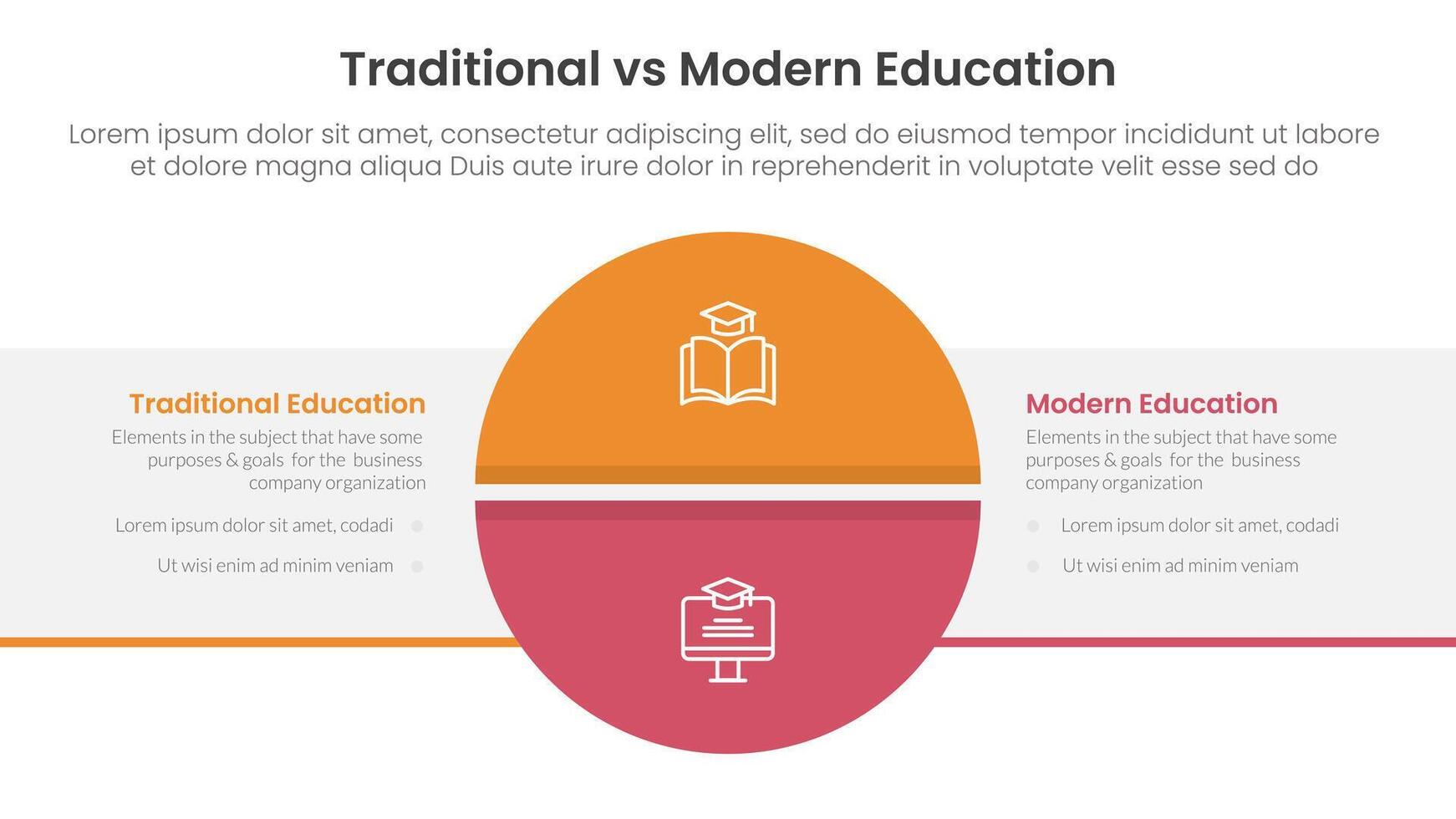 Traditional vs Modern Education

Lorem ipsum dolor sit amet, consectetur adipiscing elit, sed do eiusmod tempor incididunt ut labore et dolore magna aliqua Duis aute irure dolor in reprehenderit in voluptate velit esse sed do

Traditional Education

Elements in the subject that have some purposes & goals for the business company organization

Lorem ipsum dolor sit amet, codadi

Ut wisi enim ad minim veniam

Modern Education

Elements in the subject that have some purposes & goals for the business company organization

Lorem ipsum dolor sit amet, codadi

Ut wisi enim ad minim veniam