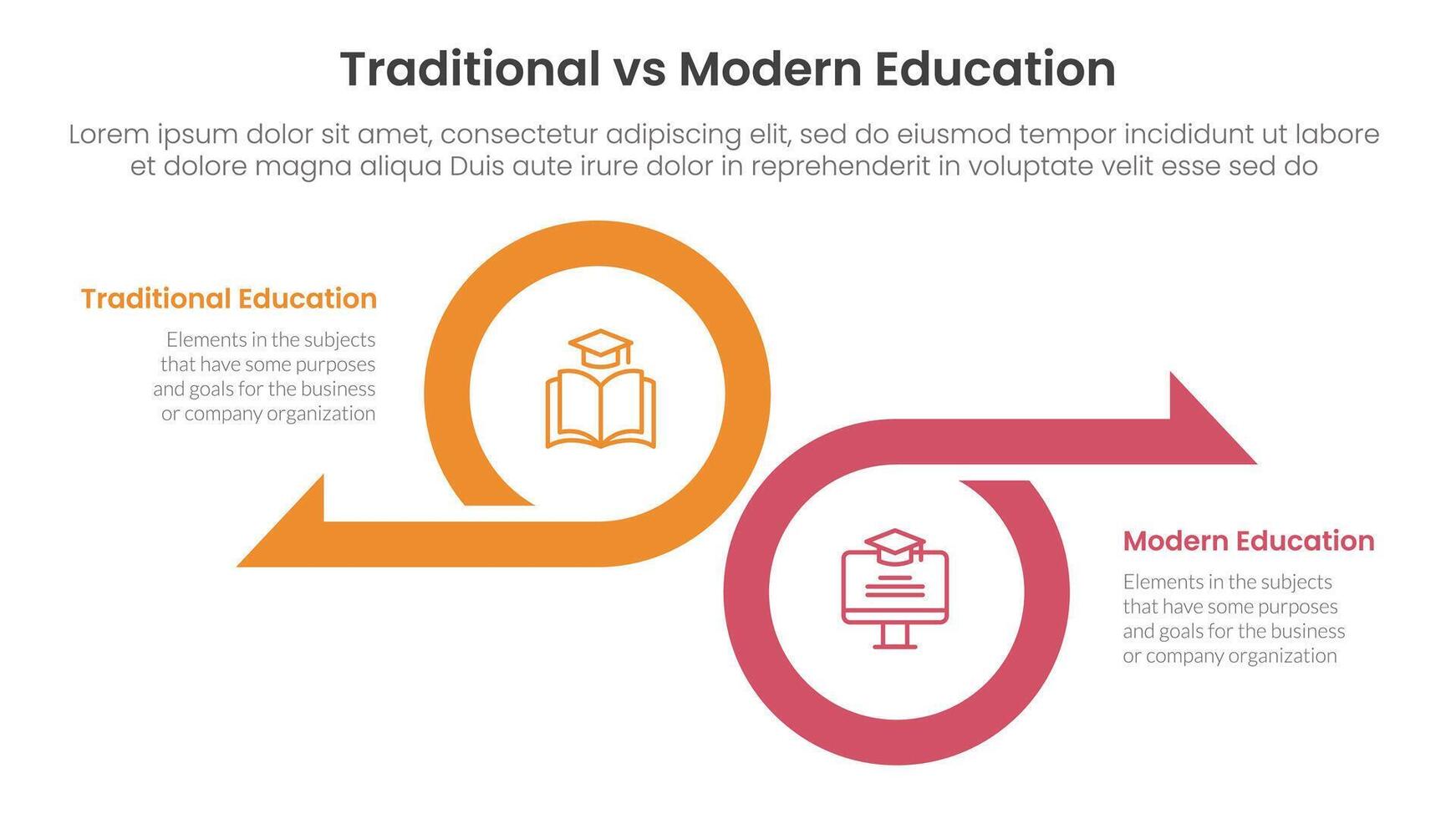 Traditional vs Modern Education

Lorem ipsum dolor sit amet, consectetur adipiscing elit, sed do eiusmod tempor incididunt ut labore et dolore magna aliqua Duis aute irure dolor in reprehenderit in voluptate velit esse sed do

Traditional Education

Elements in the subjects that have some purposes and goals for the business or company organization

Modern Education

Elements in the subjects that have some purposes and goals for the business or company organization