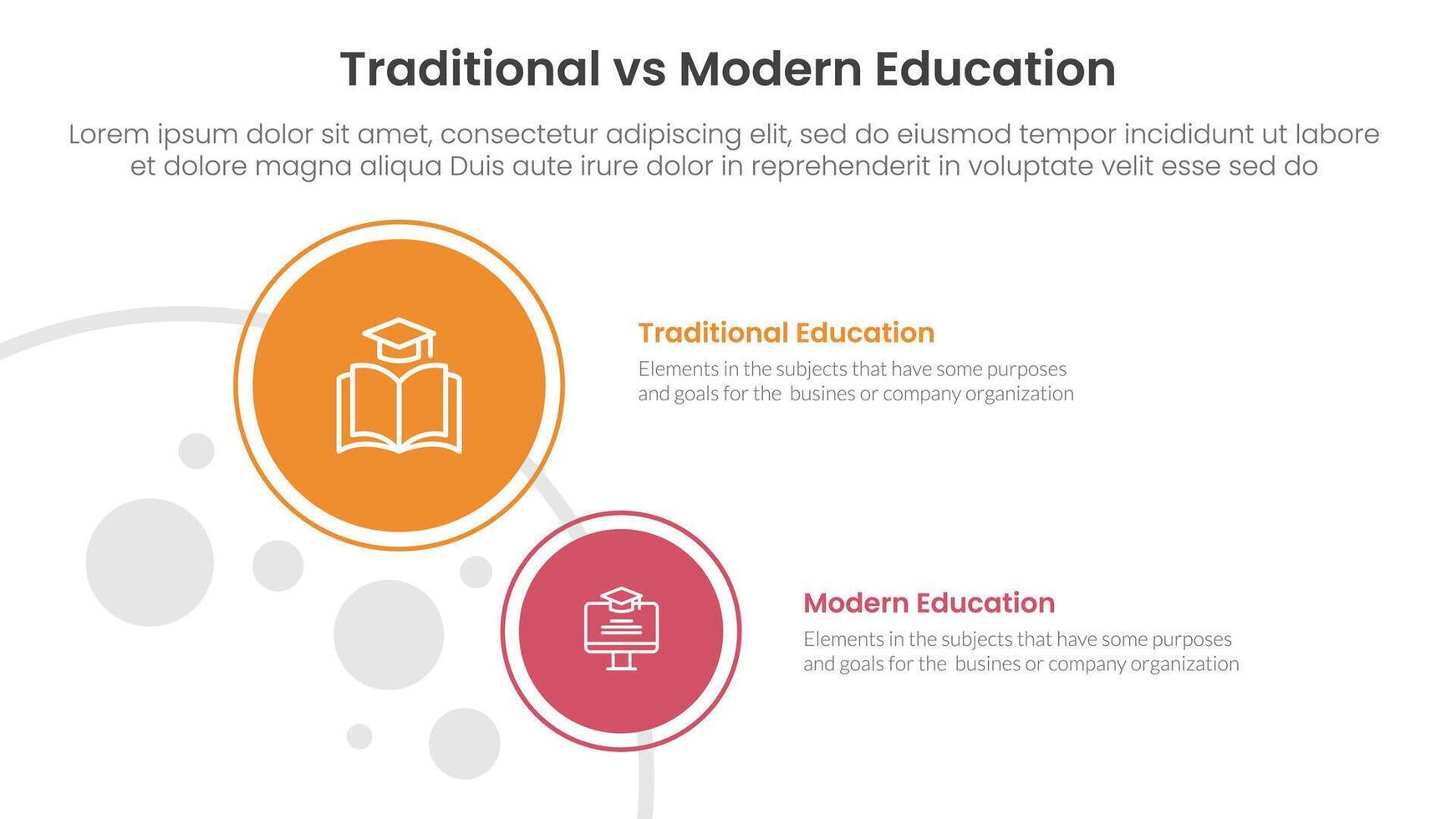 Traditional vs Modern Education

Lorem ipsum dolor sit amet, consectetur adipiscing elit, sed do eiusmod tempor incididunt ut labore et dolore magna aliqua Duis aute irure dolor in reprehenderit in voluptate velit esse sed do

Traditional Education

Elements in the subjects that have some purposes and goals for the busines or company organization

Modern Education

Elements in the subjects that have some purposes and goals for the busines or company organization