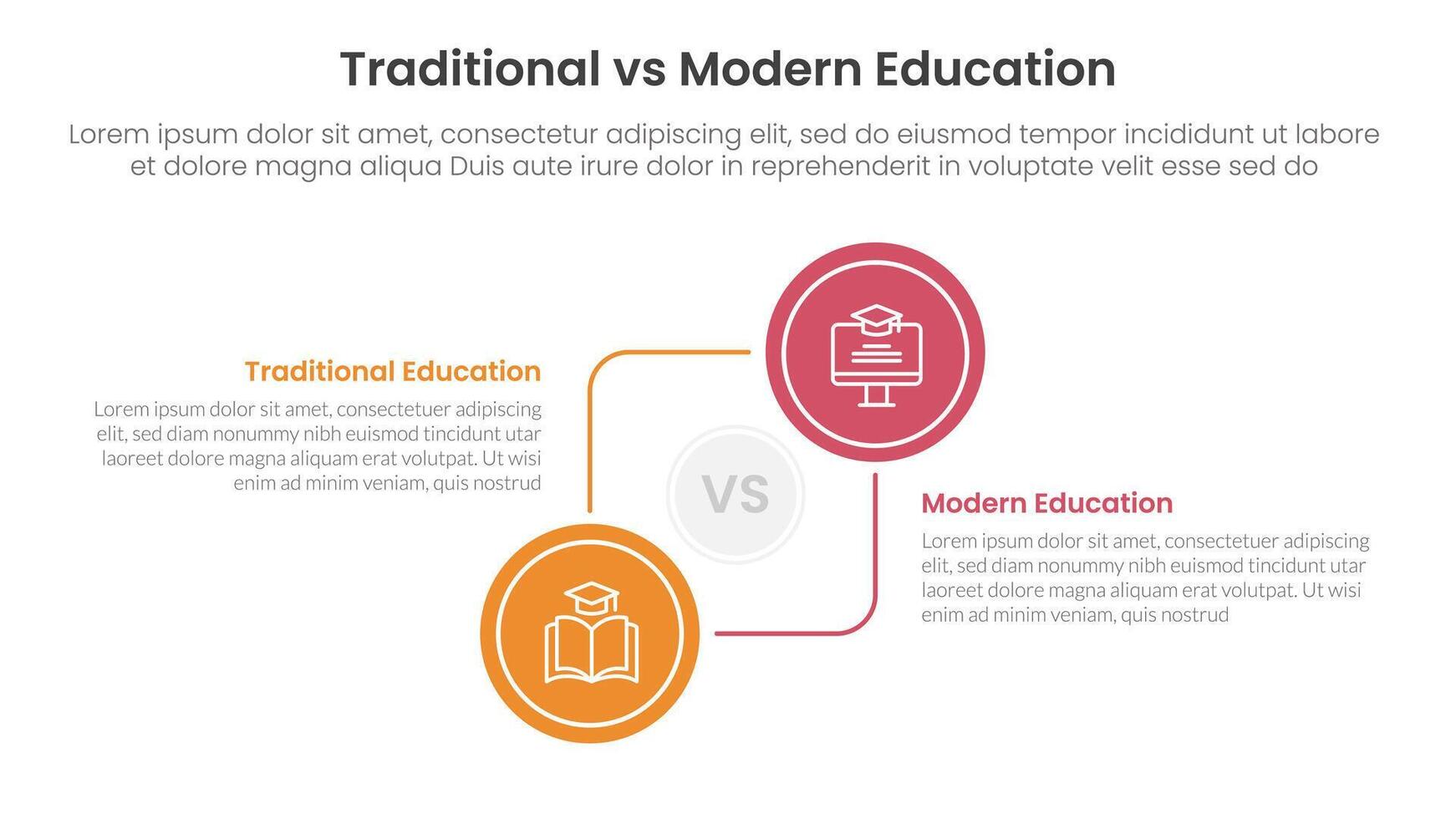 Traditional vs Modern Education

Lorem ipsum dolor sit amet, consectetur adipiscing elit, sed do eiusmod tempor incididunt ut labore et dolore magna aliqua Duis aute irure dolor in reprehenderit in voluptate velit esse sed do

Traditional Education

Lorem ipsum dolor sit amet, consectetuer adipiscing elit, sed diam nonummy nibh euismod tincidunt utar laoreet dolore magna aliquam erat volutpat. Ut wisi enim ad minim veniam, quis nostrud

VS

Modern Education

Lorem ipsum dolor sit amet, consectetuer adipiscing elit, sed diam nonummy nibh euismod tincidunt utar laoreet dolore magna aliquam erat volutpat. Ut wisi enim ad minim veniam, quis nostrud