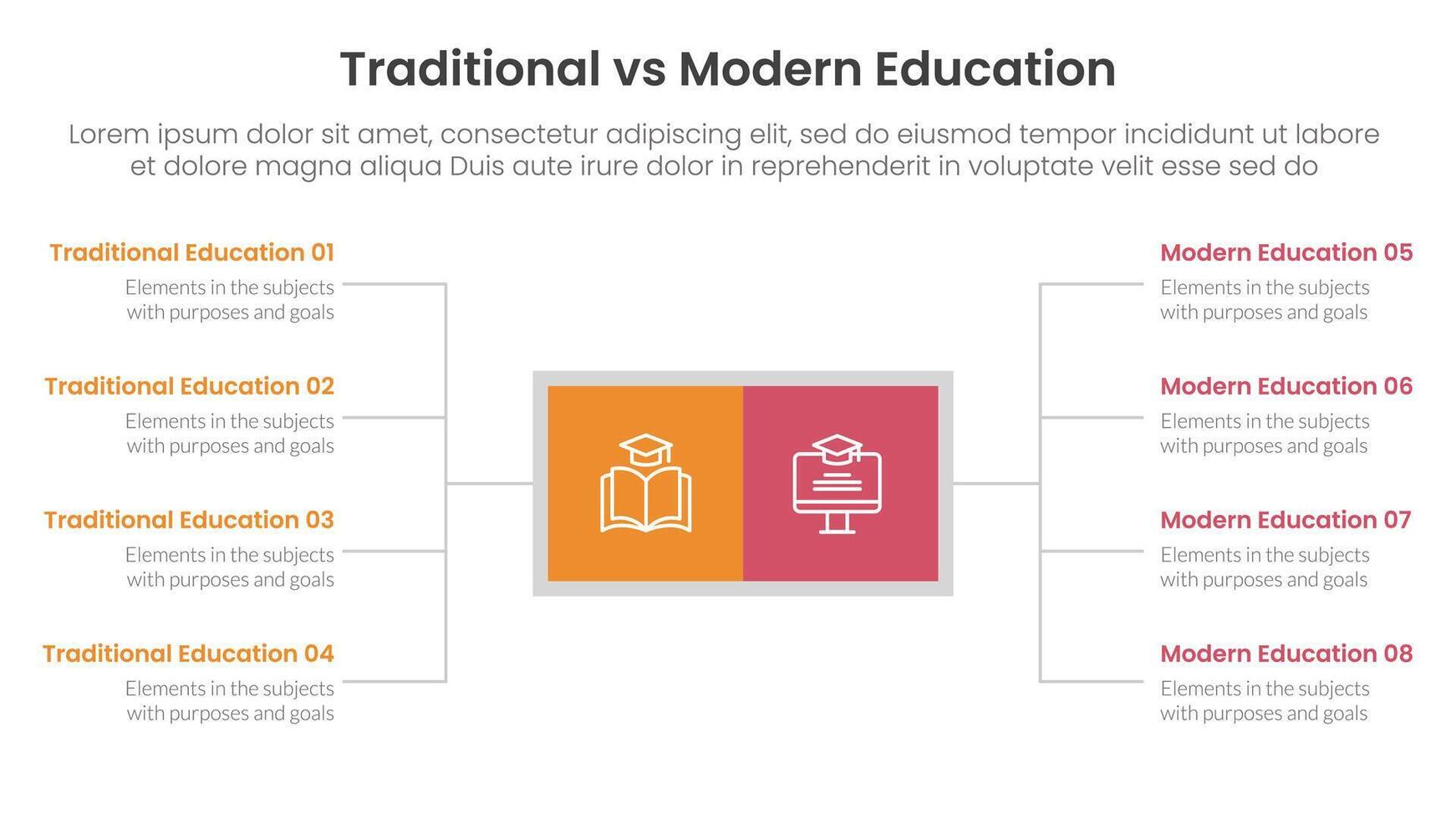 Traditional vs Modern Education

Lorem ipsum dolor sit amet, consectetur adipiscing elit, sed do eiusmod tempor incididunt ut labore et dolore magna aliqua Duis aute irure dolor in reprehenderit in voluptate velit esse sed do

Traditional Education 01
Elements in the subjects with purposes and goals

Traditional Education 02
Elements in the subjects with purposes and goals

Traditional Education 03
Elements in the subjects with purposes and goals

Traditional Education 04
Elements in the subjects with purposes and goals

Modern Education 05
Elements in the subjects with purposes and goals

Modern Education 06
Elements in the subjects with purposes and goals

Modern Education 07
Elements in the subjects with purposes and goals

Modern Education 08
Elements in the subjects with purposes and goals