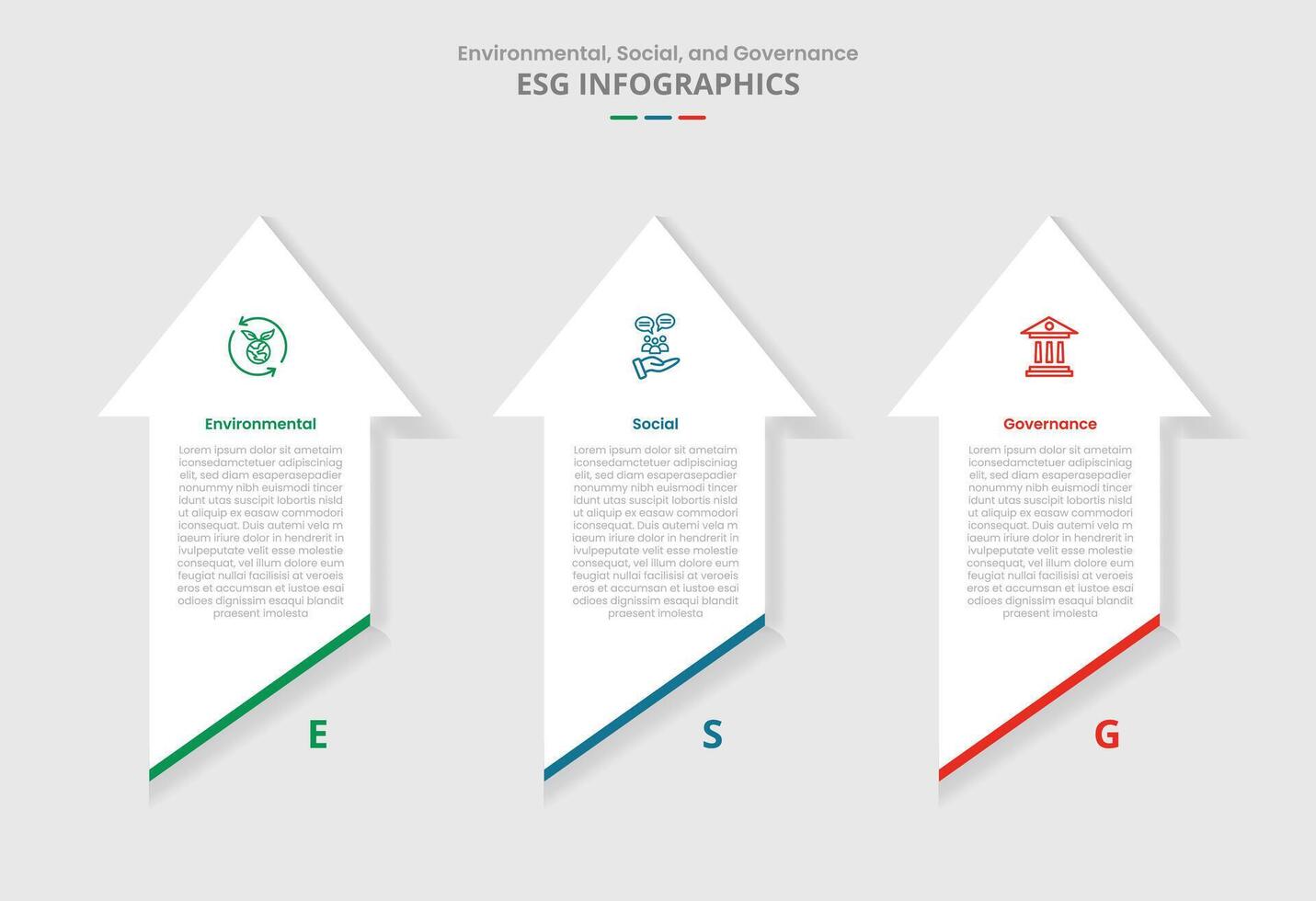 Environmental, Social, and Governance
ESG INFOGRAPHICS

Environmental

Lorem ipsum dolor sit ametaim iconsedamctetuer adipisciniag elit, sed diam esaperasepadier nonummy nibh euismodi tincer idunt utas suscipit lobortis nisld ut aliquip ex easaw commodori iconsequat. Duis autemi vela m iaeum iriure dolor in hendrerit in ivulpeputate velit esse molestie consequat, vel illum dolore eum feugiat nullai facilisisi at veroeis eros et accumsan et iustoe esai odioes dignissim esaqui blandit praesent imolesta

E

Social

Lorem ipsum dolor sit ametaim iconsedamctetuer adipisciniag elit, sed diam esaperasepadier nonummy nibh euismodi tincer idunt utas suscipit lobortis nisld ut aliquip ex easaw commodori iconsequat. Duis autemi vela m iaeum iriure dolor in hendrerit in ivulpeputate velit esse molestie consequat, vel illum dolore eum feugiat nullai facilisisi at veroeis eros et accumsan et iustoe esai odioes dignissim esaqui blandit praesent imolesta

S

Governance

Lorem ipsum dolor sit ametaim iconsedamctetuer adipisciniag elit, sed diam esaperasepadier nonummy nibh euismodi tincer idunt utas suscipit lobortis nisld ut aliquip ex easaw commodori iconsequat. Duis autemi vela m iaeum iriure dolor in hendrerit in ivulpeputate velit esse molestie consequat, vel illum dolore eum feugiat nullai facilisisi at veroeis eros et accumsan et iustoe esai odioes dignissim esaqui blandit praesent imolesta

G