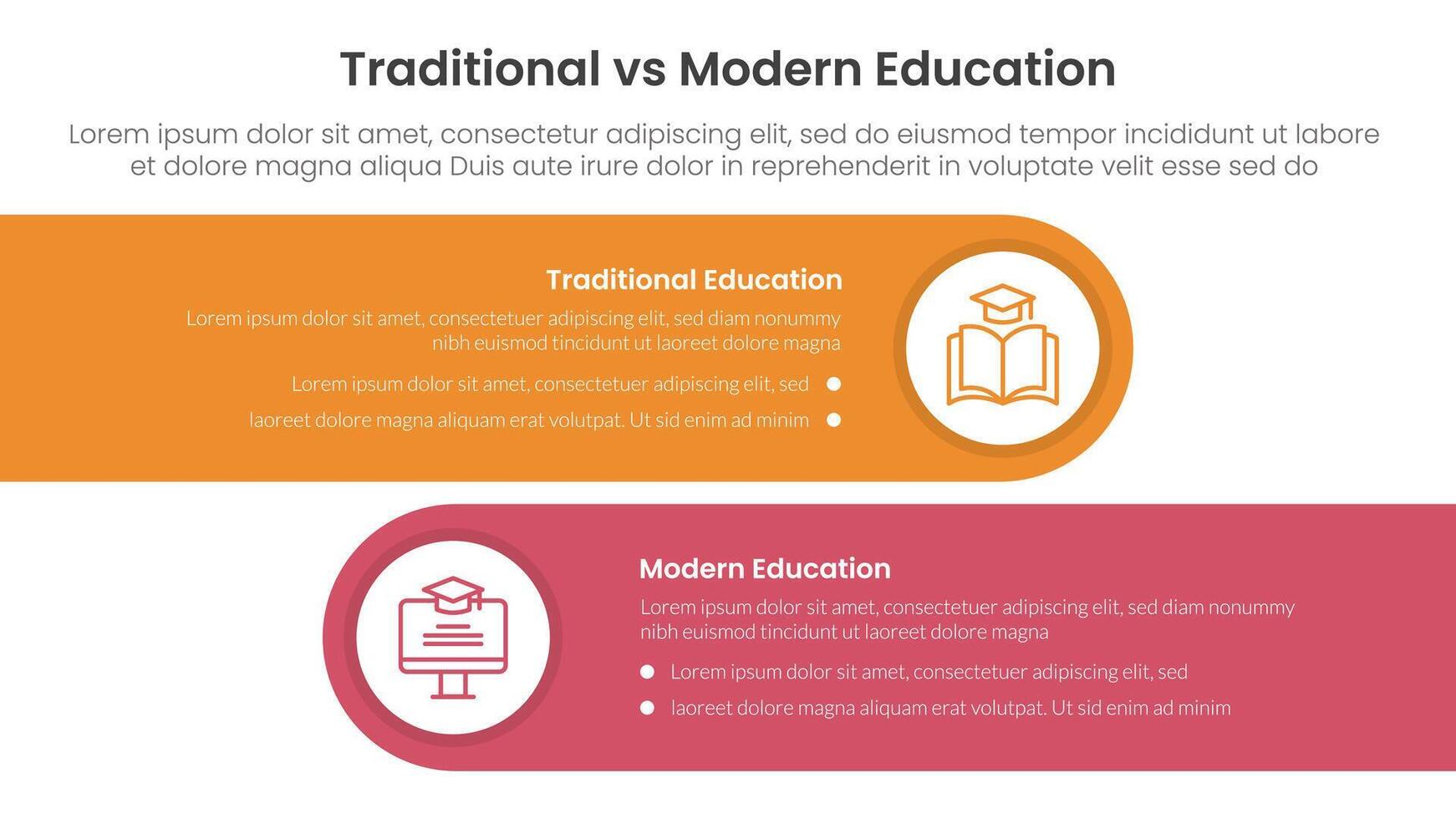 Traditional vs Modern Education

Lorem ipsum dolor sit amet, consectetur adipiscing elit, sed do eiusmod tempor incididunt ut labore et dolore magna aliqua Duis aute irure dolor in reprehenderit in voluptate velit esse sed do

Traditional Education

Lorem ipsum dolor sit amet, consectetuer adipiscing elit, sed diam nonummy nibh euismod tincidunt ut laoreet dolore magna

Lorem ipsum dolor sit amet, consectetuer adipiscing elit, sed

laoreet dolore magna aliquam erat volutpat. Ut sid enim ad minim

Modern Education

Lorem ipsum dolor sit amet, consectetuer adipiscing elit, sed diam nonummy nibh euismod tincidunt ut laoreet dolore magna

Lorem ipsum dolor sit amet, consectetuer adipiscing elit, sed

laoreet dolore magna aliquam erat volutpat. Ut sid enim ad minim