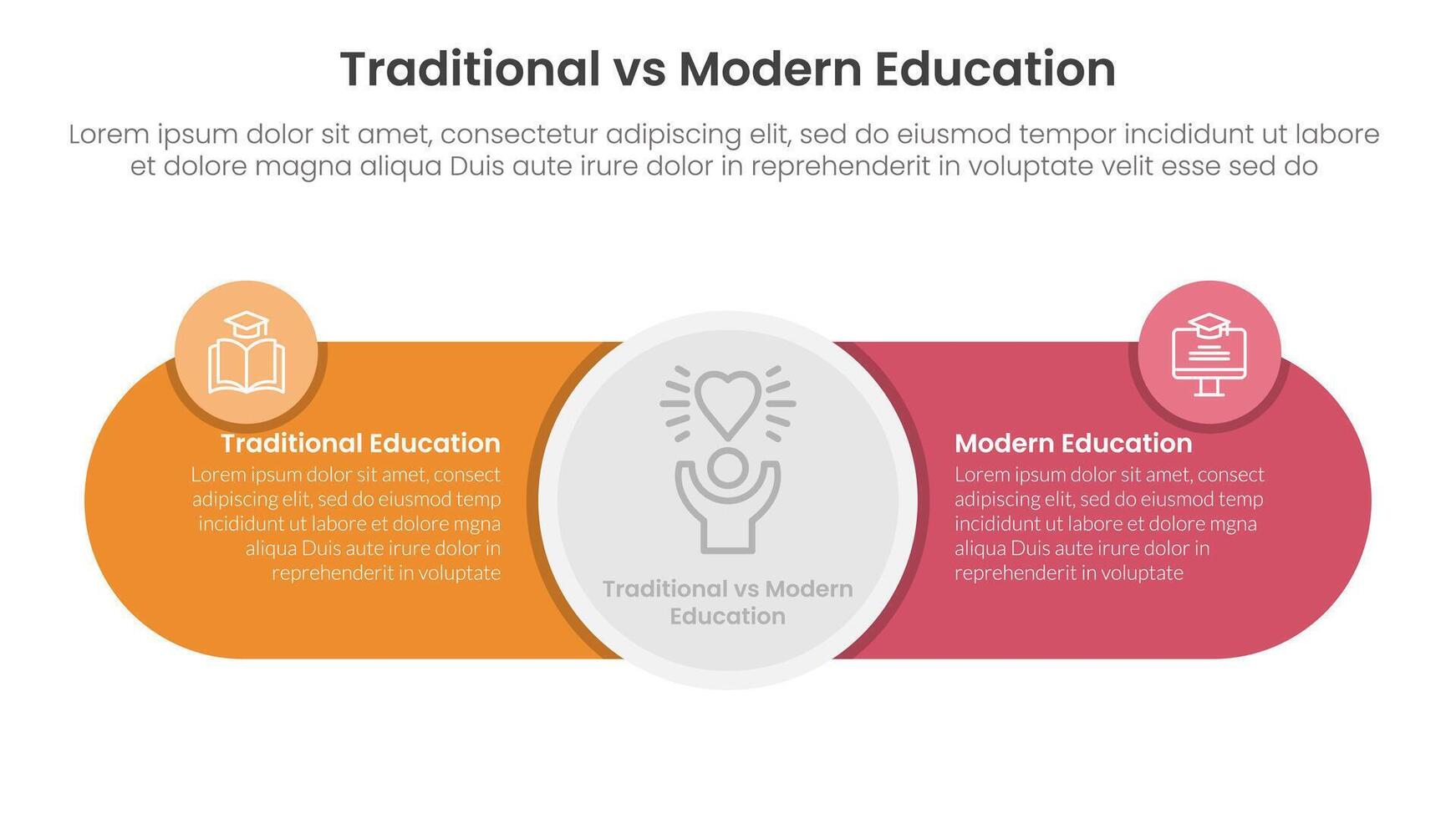 Traditional vs Modern Education

Lorem ipsum dolor sit amet, consectetur adipiscing elit, sed do eiusmod tempor incididunt ut labore et dolore magna aliqua Duis aute irure dolor in reprehenderit in voluptate velit esse sed do

Traditional Education

Lorem ipsum dolor sit amet, consect adipiscing elit, sed do eiusmod temp incididunt ut labore et dolore mgna aliqua Duis aute irure dolor in reprehenderit in voluptate

Traditional vs Modern Education

Modern Education

Lorem ipsum dolor sit amet, consect adipiscing elit, sed do eiusmod temp incididunt ut labore et dolore mgna aliqua Duis aute irure dolor in reprehenderit in voluptate