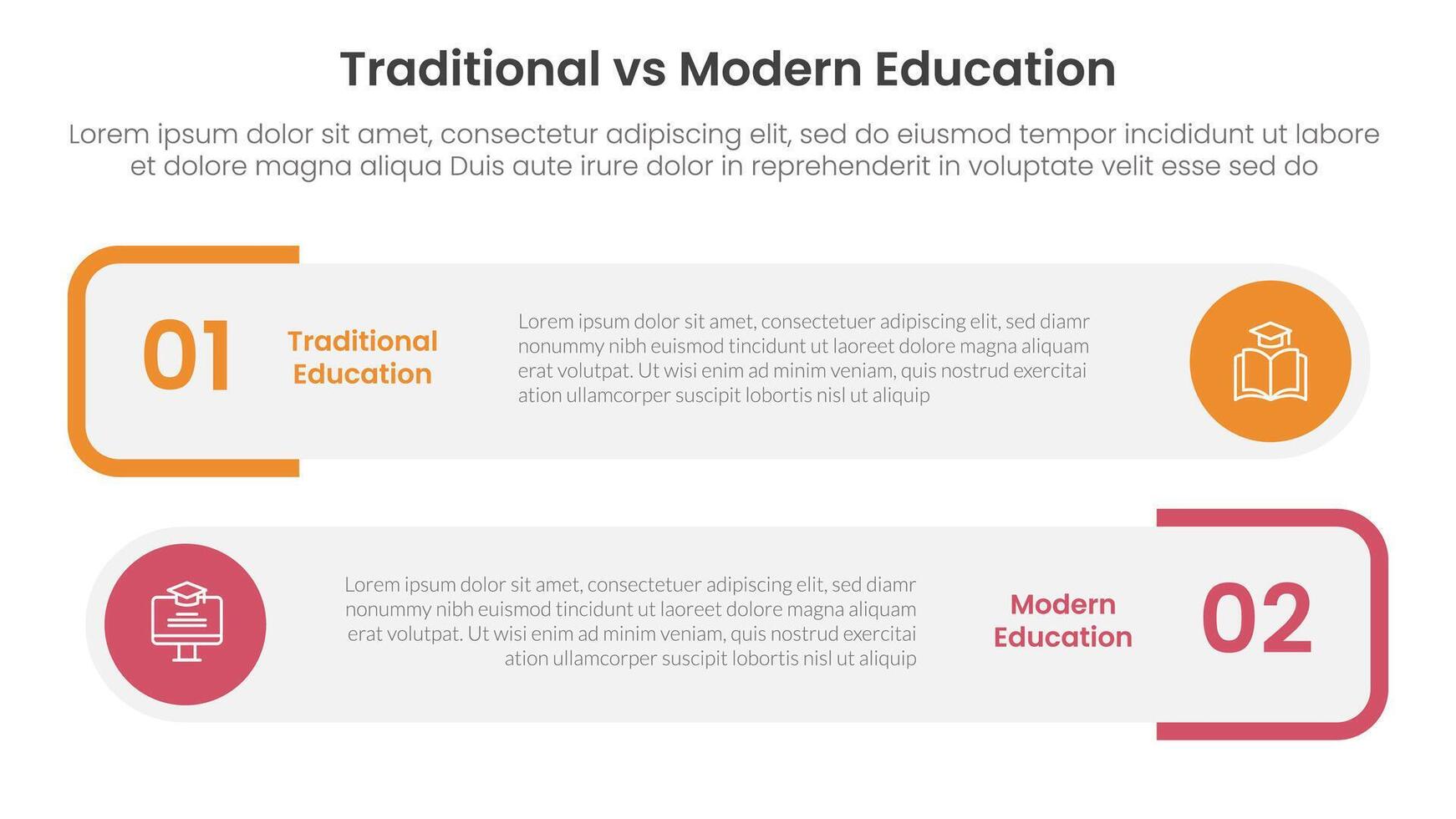 Traditional vs Modern Education

Lorem ipsum dolor sit amet, consectetur adipiscing elit, sed do eiusmod tempor incididunt ut labore et dolore magna aliqua Duis aute irure dolor in reprehenderit in voluptate velit esse sed do

01

Traditional Education

Lorem ipsum dolor sit amet, consectetuer adipiscing elit, sed diamr nonummy nibh euismod tincidunt ut laoreet dolore magna aliquam erat volutpat. Ut wisi enim ad minim veniam, quis nostrud exercitai ation ullamcorper suscipit lobortis nisl ut aliquip

Lorem ipsum dolor sit amet, consectetuer adipiscing elit, sed diamr nonummy nibh euismod tincidunt ut laoreet dolore magna aliquam erat volutpat. Ut wisi enim ad minim veniam, quis nostrud exercitai ation ullamcorper suscipit lobortis nisl ut aliquip

Modern Education

02