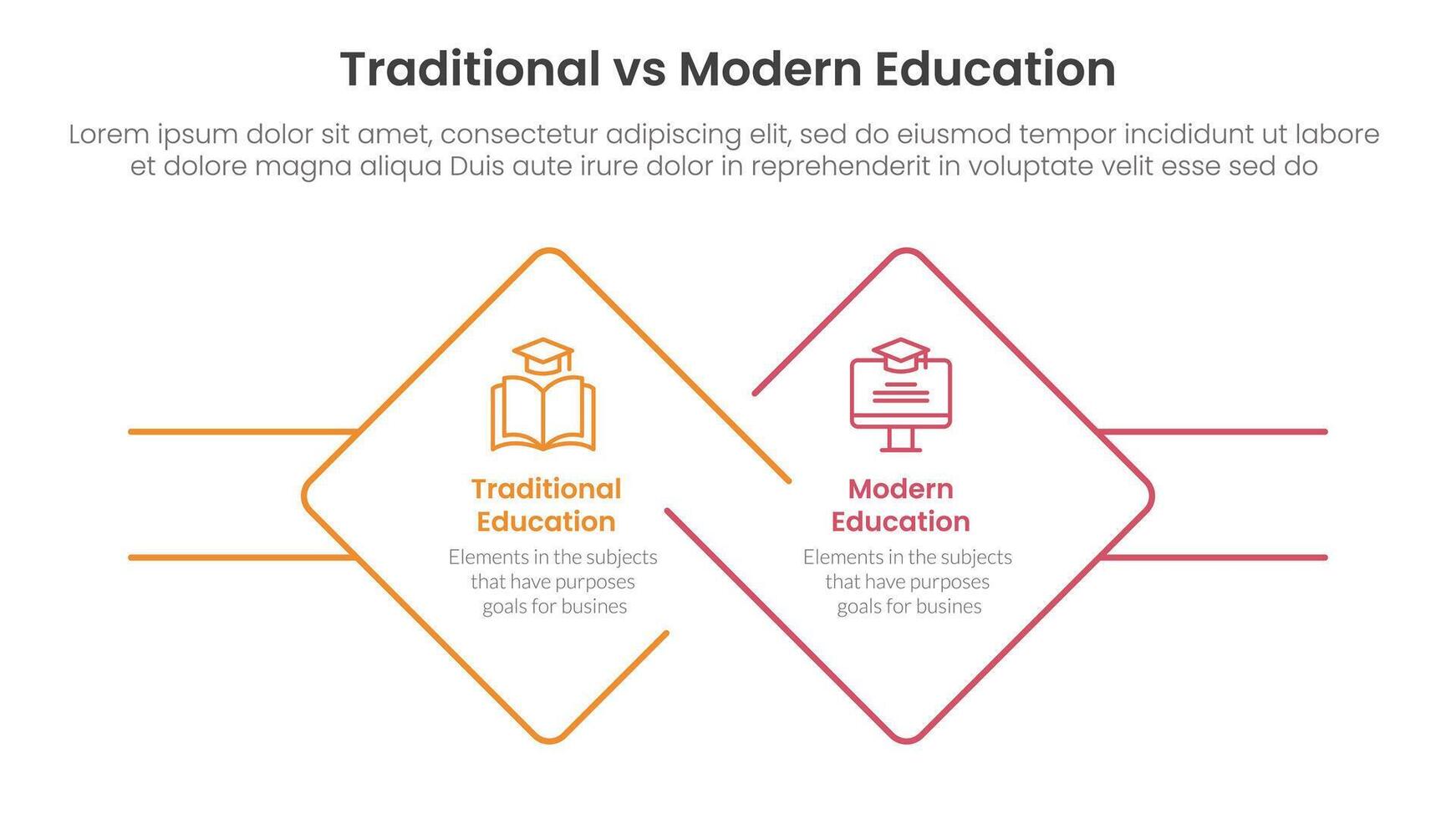 Traditional vs Modern Education

Lorem ipsum dolor sit amet, consectetur adipiscing elit, sed do eiusmod tempor incididunt ut labore et dolore magna aliqua Duis aute irure dolor in reprehenderit in voluptate velit esse sed do

Traditional Education

Elements in the subjects that have purposes goals for busines

Modern Education

Elements in the subjects that have purposes goals for busines