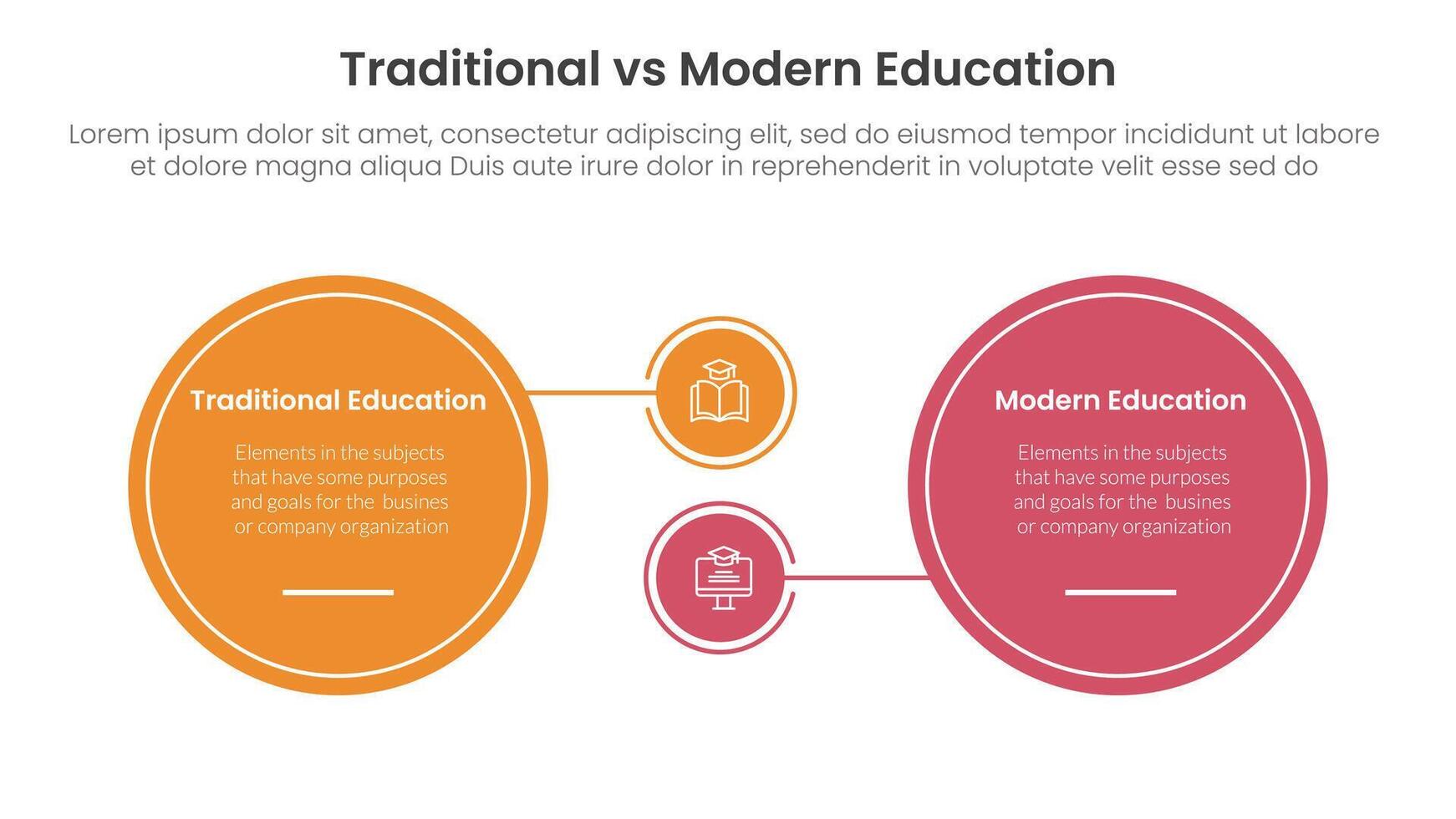 Traditional vs Modern Education

Lorem ipsum dolor sit amet, consectetur adipiscing elit, sed do eiusmod tempor incididunt ut labore et dolore magna aliqua Duis aute irure dolor in reprehenderit in voluptate velit esse sed do

Traditional Education

Elements in the subjects that have some purposes and goals for the busines or company organization

Modern Education

Elements in the subjects that have some purposes and goals for the busines or company organization