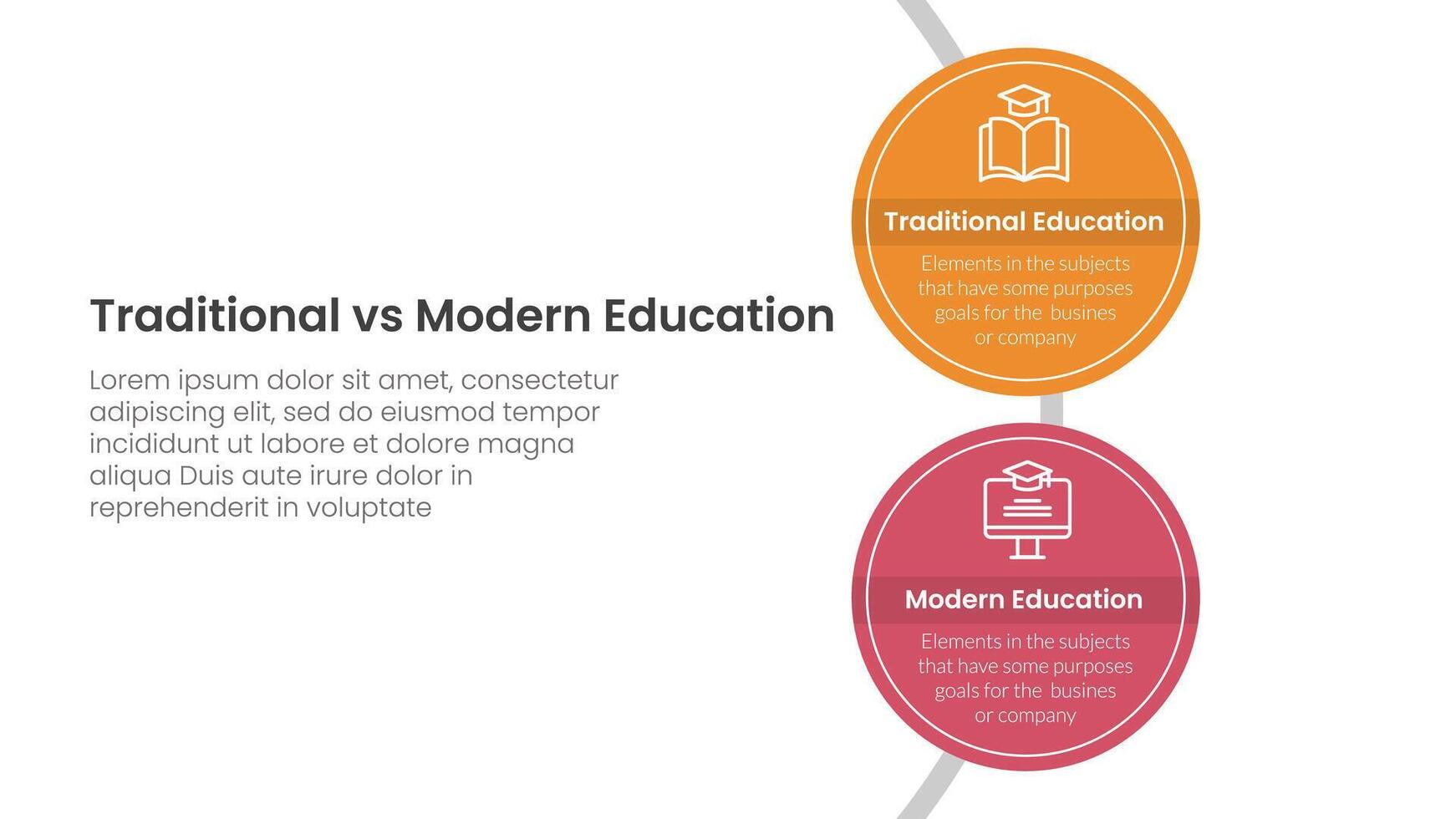 Traditional vs Modern Education

Lorem ipsum dolor sit amet, consectetur adipiscing elit, sed do eiusmod tempor incididunt ut labore et dolore magna aliqua Duis aute irure dolor in reprehenderit in voluptate

Traditional Education

Elements in the subjects that have some purposes goals for the busines or company

Modern Education

Elements in the subjects that have some purposes goals for the busines or company