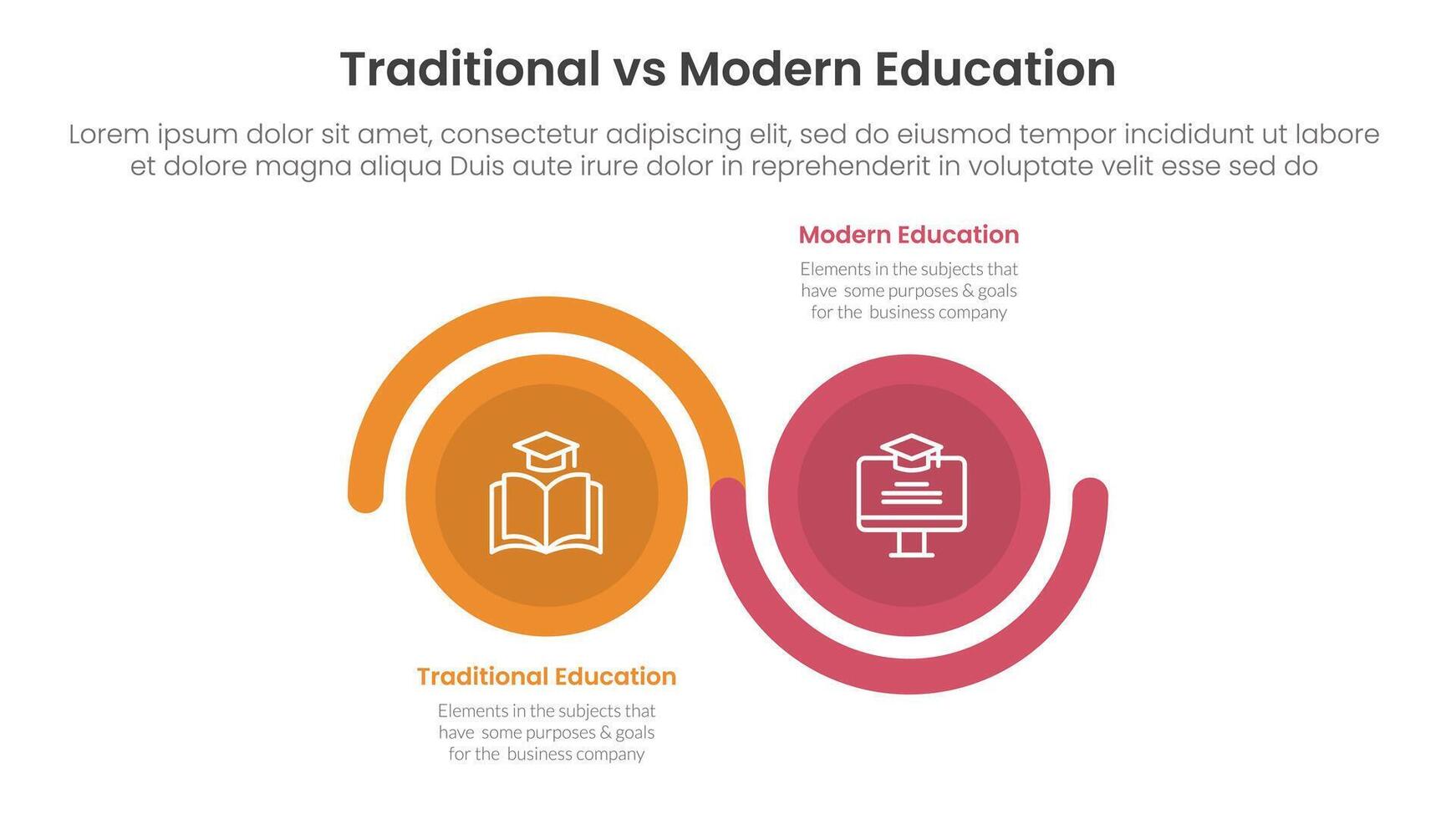 Traditional vs Modern Education

Lorem ipsum dolor sit amet, consectetur adipiscing elit, sed do eiusmod tempor incididunt ut labore et dolore magna aliqua Duis aute irure dolor in reprehenderit in voluptate velit esse sed do

Modern Education

Elements in the subjects that have some purposes & goals for the business company

Traditional Education

Elements in the subjects that have some purposes & goals for the business company