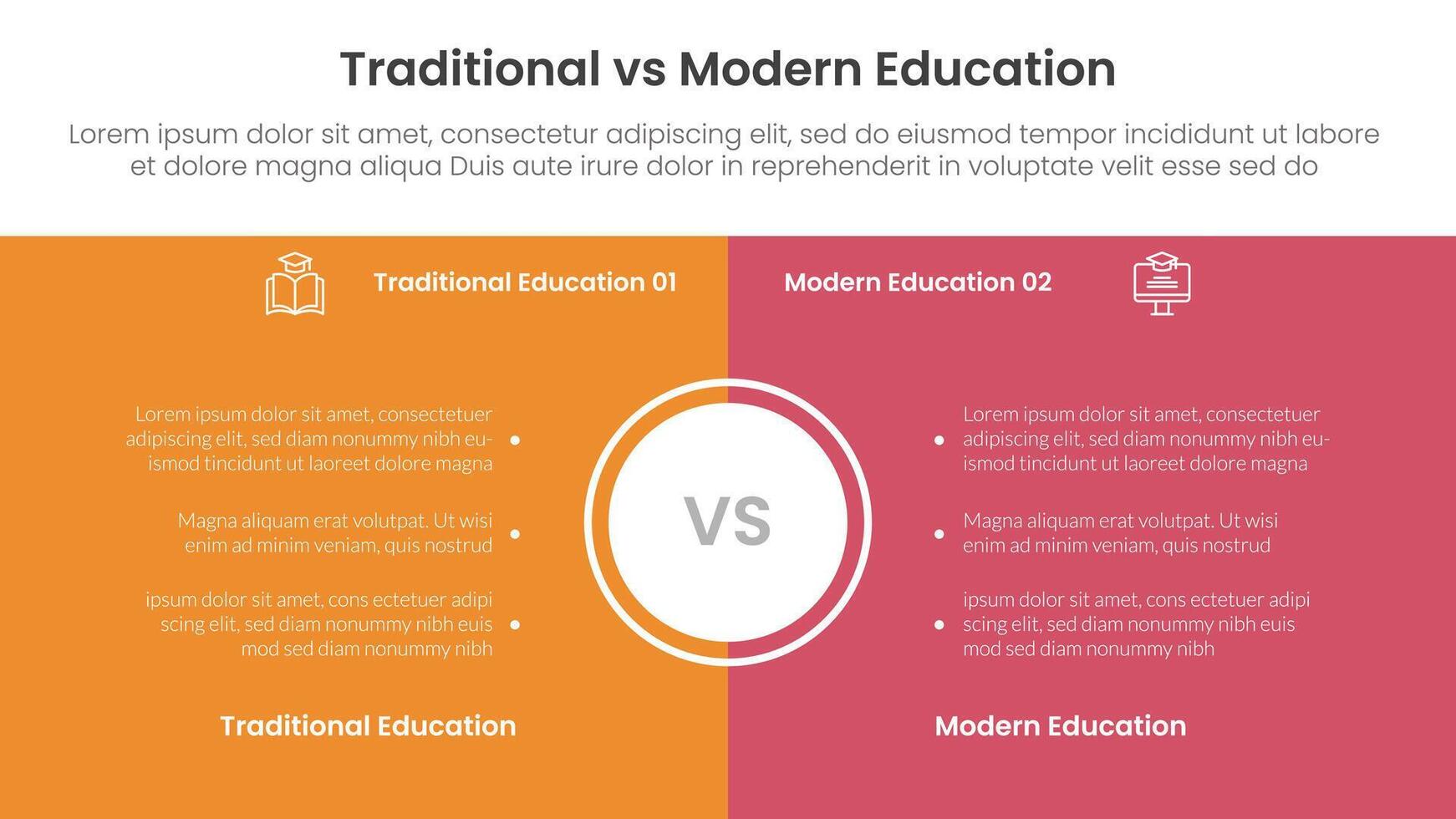 Traditional vs Modern Education

Lorem ipsum dolor sit amet, consectetur adipiscing elit, sed do eiusmod tempor incididunt ut labore et dolore magna aliqua Duis aute irure dolor in reprehenderit in voluptate velit esse sed do

Traditional Education 01

Lorem ipsum dolor sit amet, consectetuer adipiscing elit, sed diam nonummy nibh euismod tincidunt ut laoreet dolore magna

Magna aliquam erat volutpat. Ut wisi enim ad minim veniam, quis nostrud

ipsum dolor sit amet, cons ectetuer adipi scing elit, sed diam nonummy nibh euis mod sed diam nonummy nibh

Traditional Education

VS

Modern Education 02

Lorem ipsum dolor sit amet, consectetuer adipiscing elit, sed diam nonummy nibh euismod tincidunt ut laoreet dolore magna

Magna aliquam erat volutpat. Ut wisi enim ad minim veniam, quis nostrud

ipsum dolor sit amet, cons ectetuer adipi scing elit, sed diam nonummy nibh euis mod sed diam nonummy nibh

Modern Education