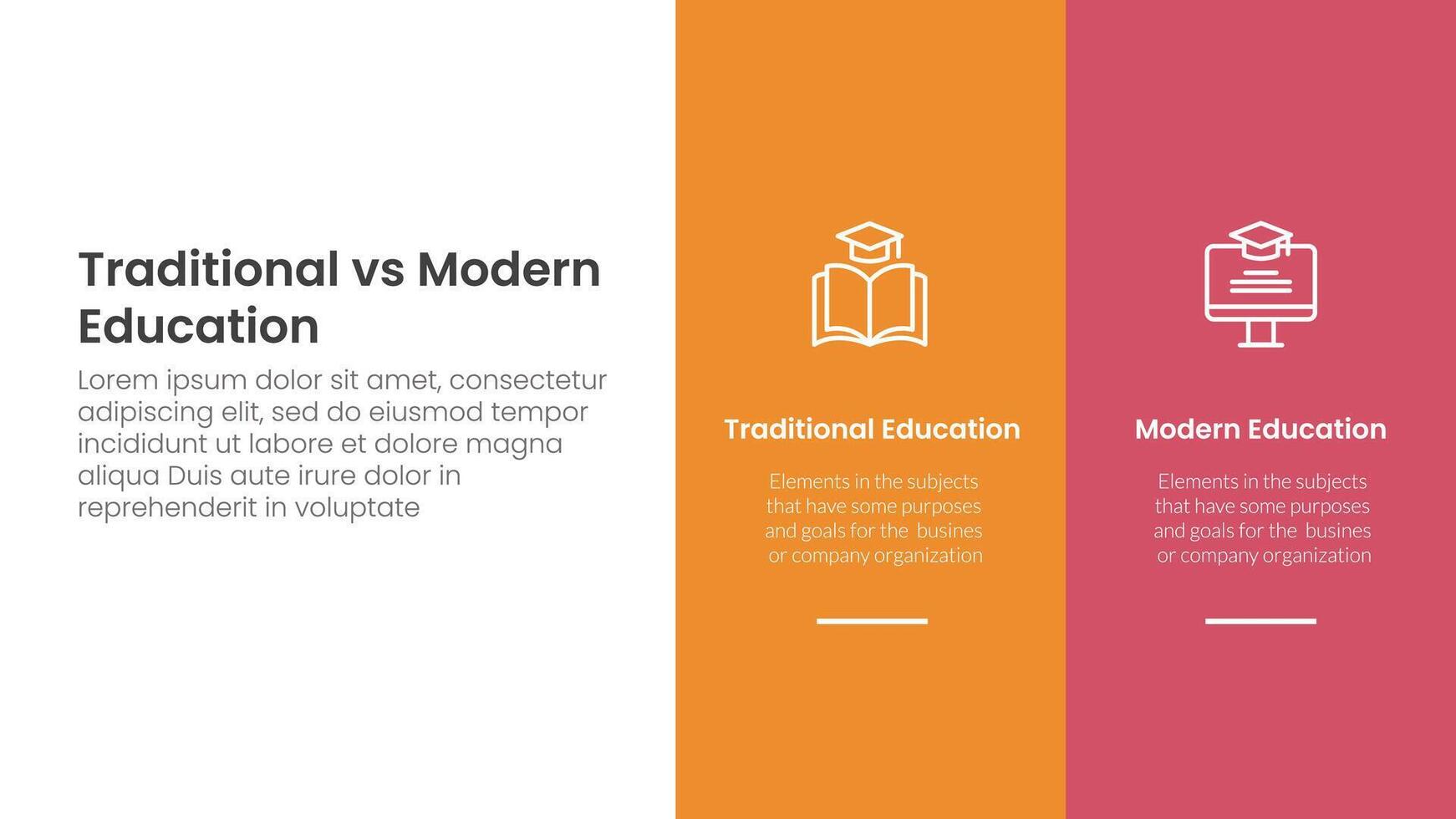 Traditional vs Modern Education

Lorem ipsum dolor sit amet, consectetur adipiscing elit, sed do eiusmod tempor incididunt ut labore et dolore magna aliqua Duis aute irure dolor in reprehenderit in voluptate

Traditional Education

Elements in the subjects that have some purposes and goals for the busines or company organization

Modern Education

Elements in the subjects that have some purposes and goals for the busines or company organization