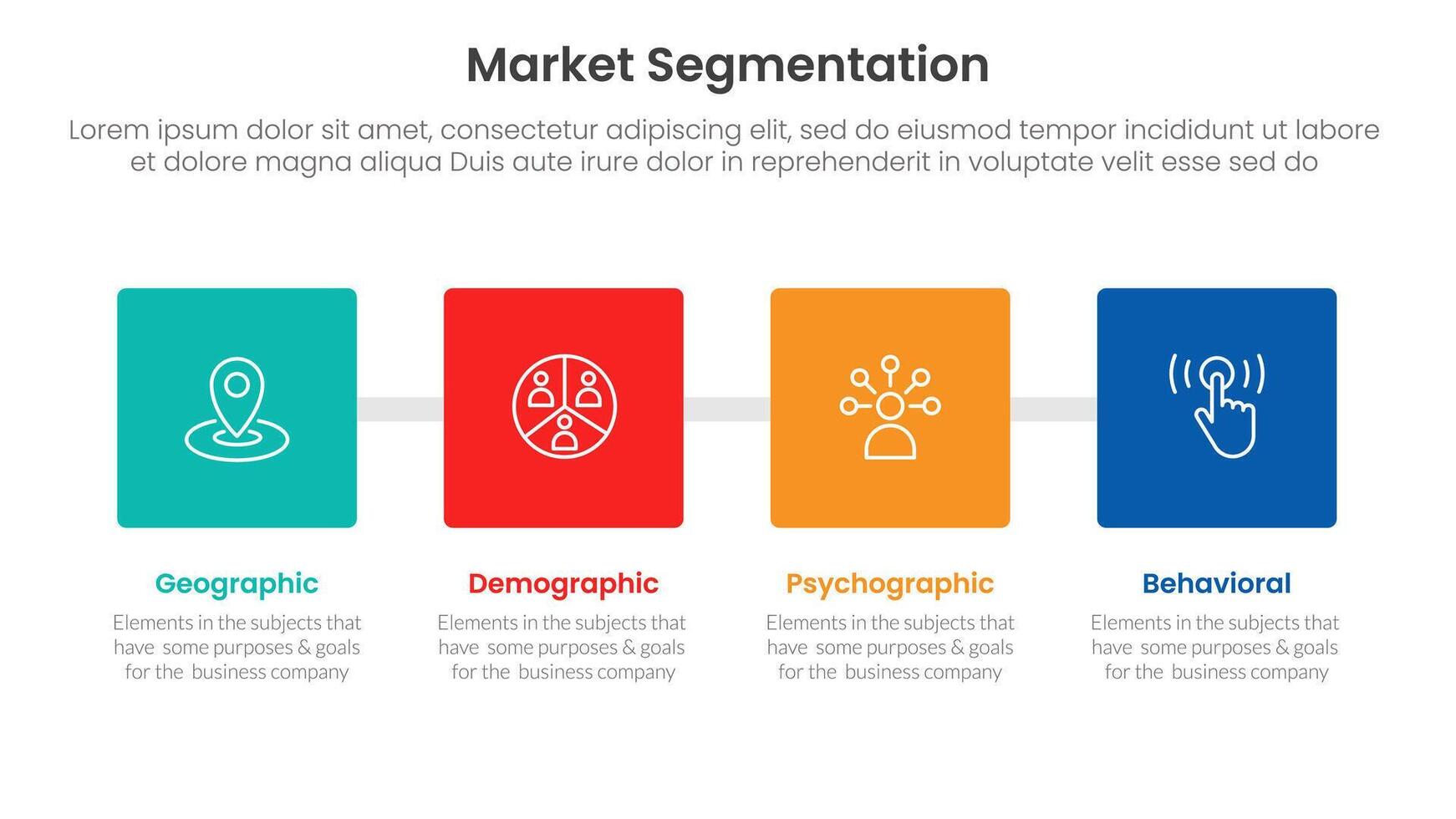 Market Segmentation

Lorem ipsum dolor sit amet, consectetur adipiscing elit, sed do eiusmod tempor incididunt ut labore et dolore magna aliqua Duis aute irure dolor in reprehenderit in voluptate velit esse sed do

Geographic

Elements in the subjects that have some purposes & goals for the business company

Demographic

Elements in the subjects that have some purposes & goals for the business company

Psychographic

Elements in the subjects that have some purposes & goals for the business company

Behavioral

Elements in the subjects that have some purposes & goals for the business company