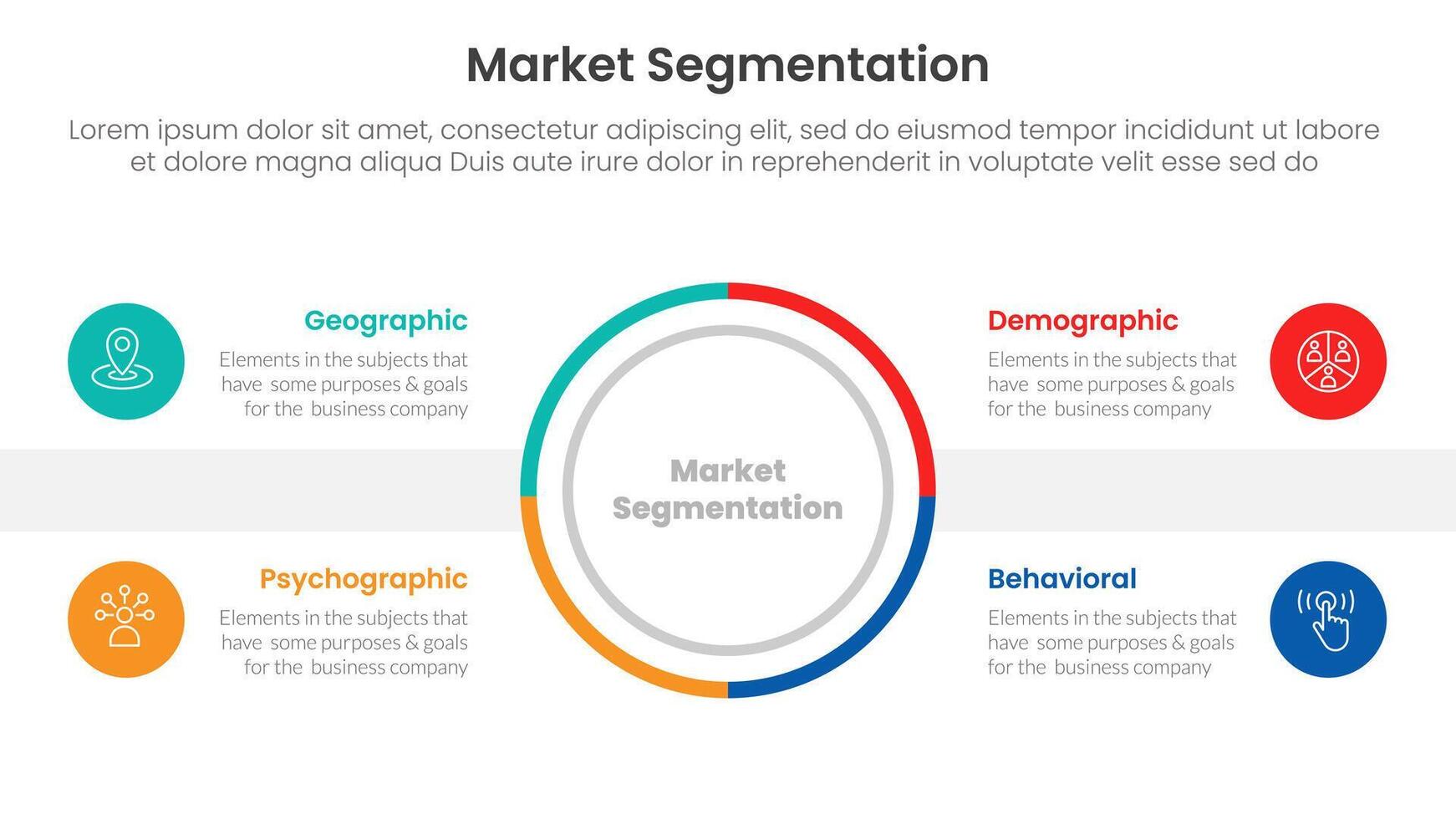 Market Segmentation

Lorem ipsum dolor sit amet, consectetur adipiscing elit, sed do eiusmod tempor incididunt ut labore et dolore magna aliqua Duis aute irure dolor in reprehenderit in voluptate velit esse sed do

Geographic
Elements in the subjects that have some purposes & goals for the business company

Psychographic
Elements in the subjects that have some purposes & goals for the business company

Market Segmentation

Demographic
Elements in the subjects that have some purposes & goals for the business company

Behavioral
Elements in the subjects that have some purposes & goals for the business company