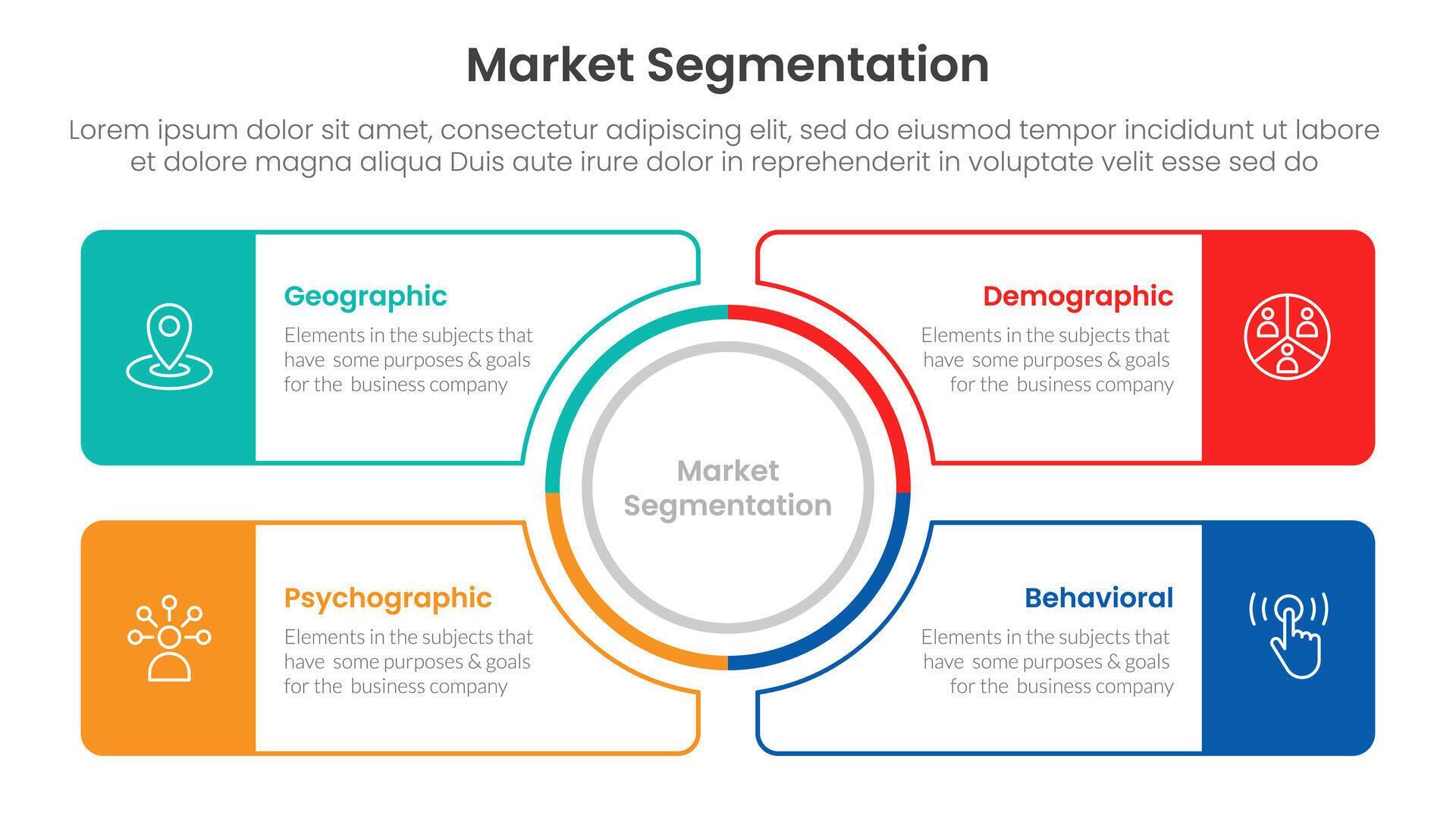 Market Segmentation

Lorem ipsum dolor sit amet, consectetur adipiscing elit, sed do eiusmod tempor incididunt ut labore et dolore magna aliqua Duis aute irure dolor in reprehenderit in voluptate velit esse sed do

Geographic

Elements in the subjects that have some purposes & goals for the business company

Demographic

Elements in the subjects that have some purposes & goals for the business company

Market Segmentation

Psychographic

Elements in the subjects that have some purposes & goals for the business company

Behavioral

Elements in the subjects that have some purposes & goals for the business company