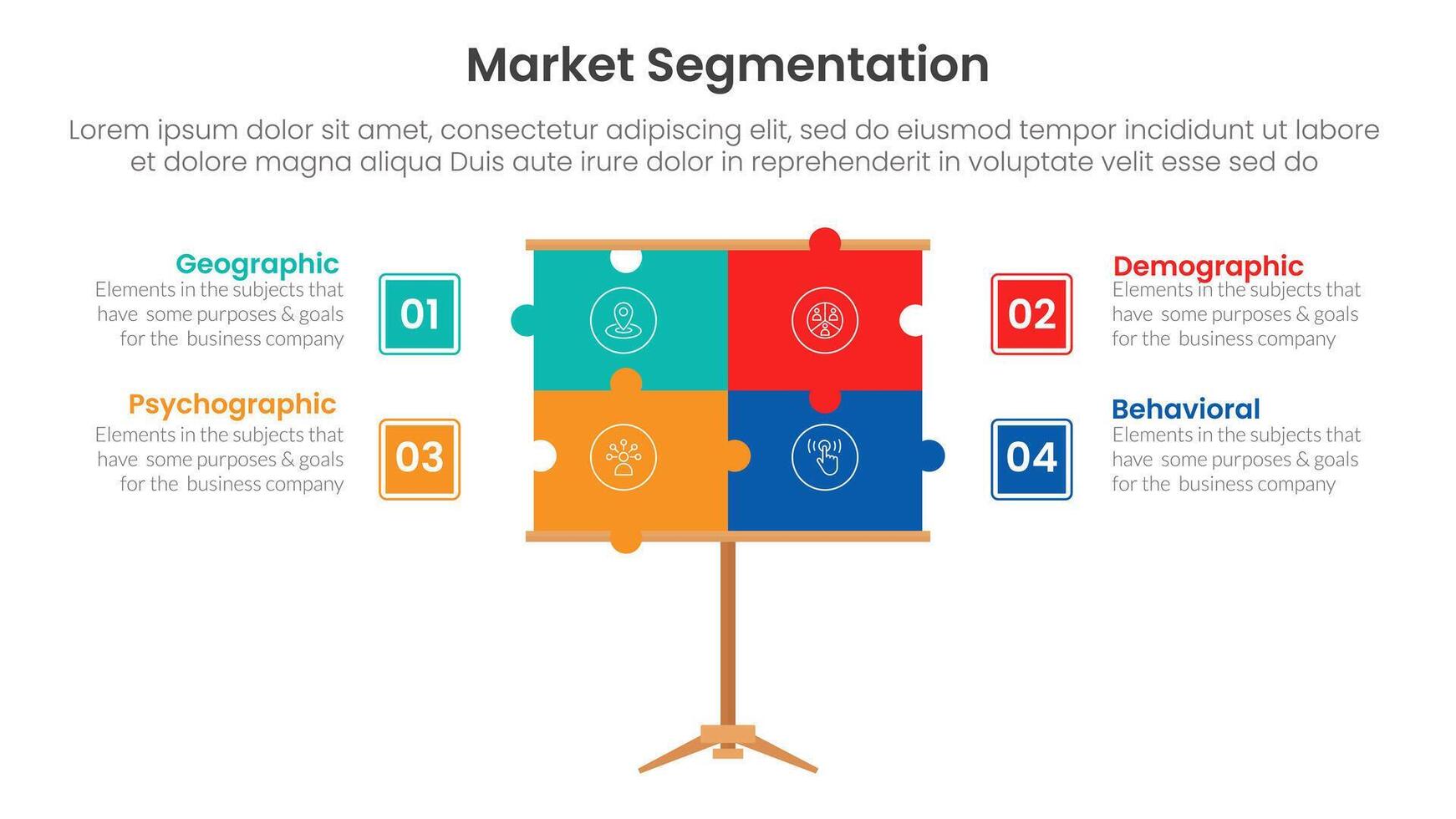 Market Segmentation

Lorem ipsum dolor sit amet, consectetur adipiscing elit, sed do eiusmod tempor incididunt ut labore et dolore magna aliqua Duis aute irure dolor in reprehenderit in voluptate velit esse sed do

Geographic
Elements in the subjects that have some purposes & goals for the business company

01

Psychographic
Elements in the subjects that have some purposes & goals for the business company

03

02

Demographic
Elements in the subjects that have some purposes & goals for the business company

04

Behavioral
Elements in the subjects that have some purposes & goals for the business company