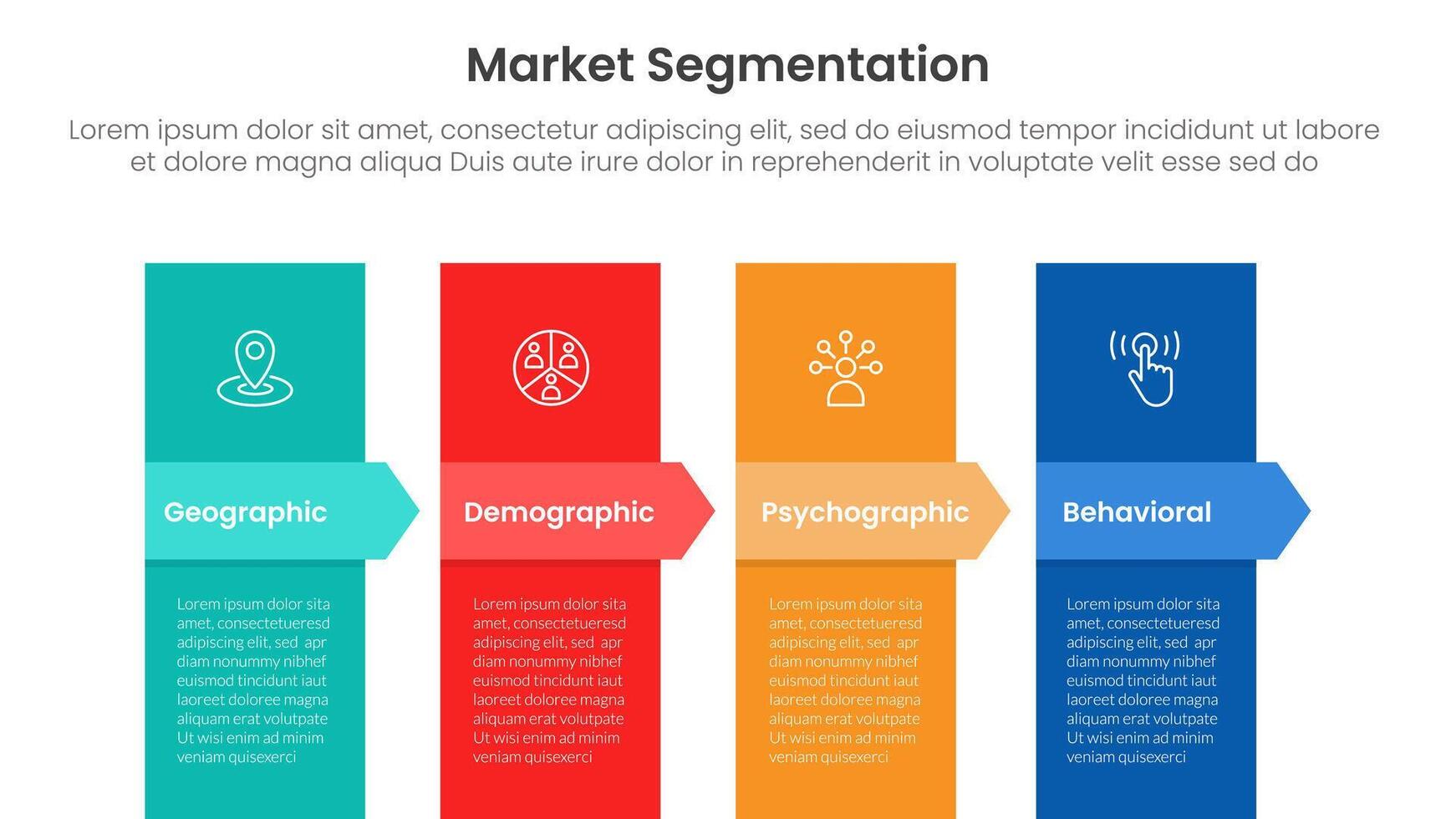 Market Segmentation

Lorem ipsum dolor sit amet, consectetur adipiscing elit, sed do eiusmod tempor incididunt ut labore et dolore magna aliqua Duis aute irure dolor in reprehenderit in voluptate velit esse sed do

Geographic

Lorem ipsum dolor sita amet, consectetueresd adipiscing elit, sed apr diam nonummy nibhef euismod tincidunt iaut laoreet doloree magna aliquam erat volutpate Ut wisi enim ad minim veniam quisexerci

Demographic

Lorem ipsum dolor sita amet, consectetueresd adipiscing elit, sed apr diam nonummy nibhef euismod tincidunt iaut laoreet doloree magna aliquam erat volutpate Ut wisi enim ad minim veniam quisexerci

Psychographic

Lorem ipsum dolor sita amet, consectetueresd adipiscing elit, sed apr diam nonummy nibhef euismod tincidunt iaut laoreet doloree magna aliquam erat volutpate Ut wisi enim ad minim veniam quisexerci

Behavioral

Lorem ipsum dolor sita amet, consectetueresd adipiscing elit, sed apr diam nonummy nibhef euismod tincidunt iaut laoreet doloree magna aliquam erat volutpate Ut wisi enim ad minim veniam quisexerci